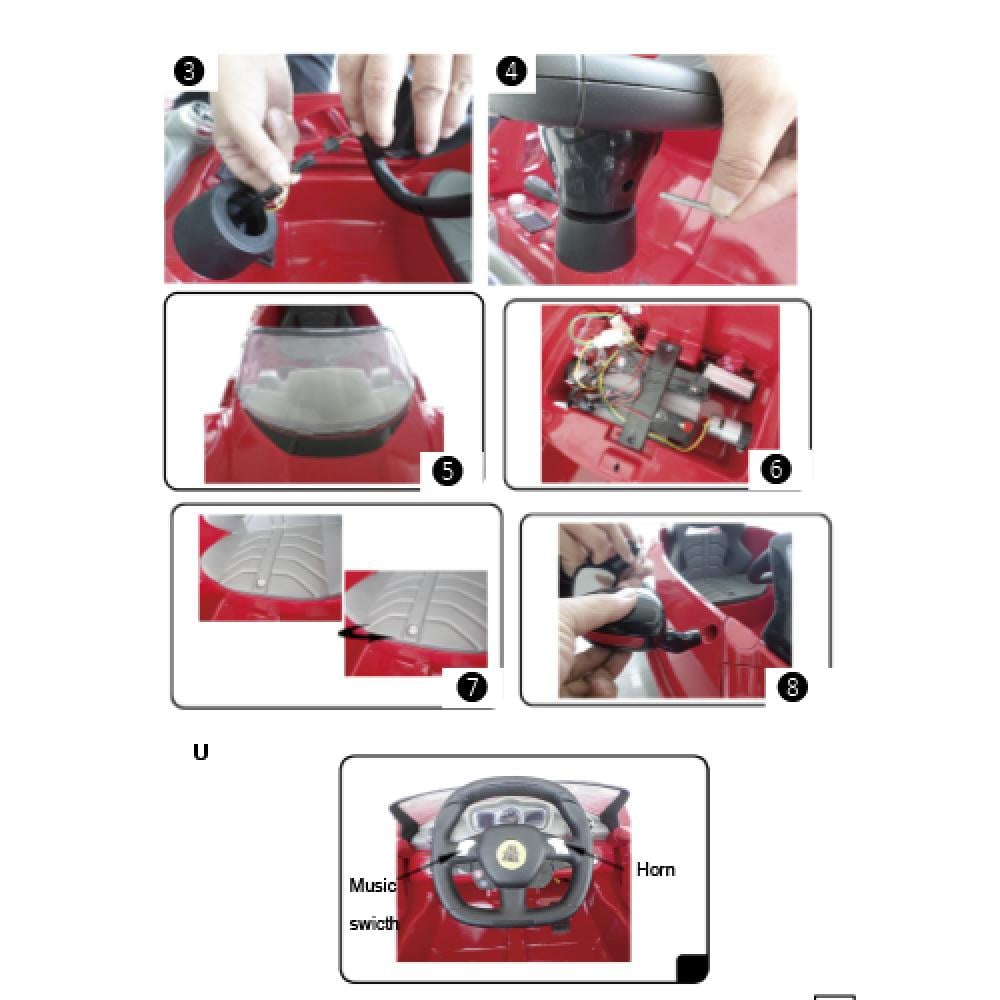 3

4

5

6

7

8

U

Music swicth

Horn