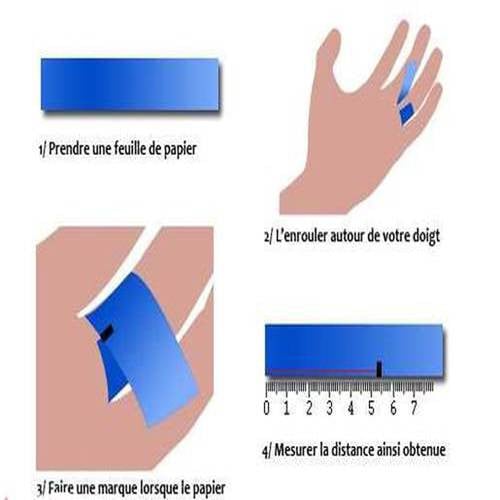 1/ Prendre une feuille de papier

2/ L'enrouler autour de votre doigt

3/ Faire une marque lorsque le papier

0 1 2 3 4 5 6 7

4/ Mesurer la distance ainsi obtenue