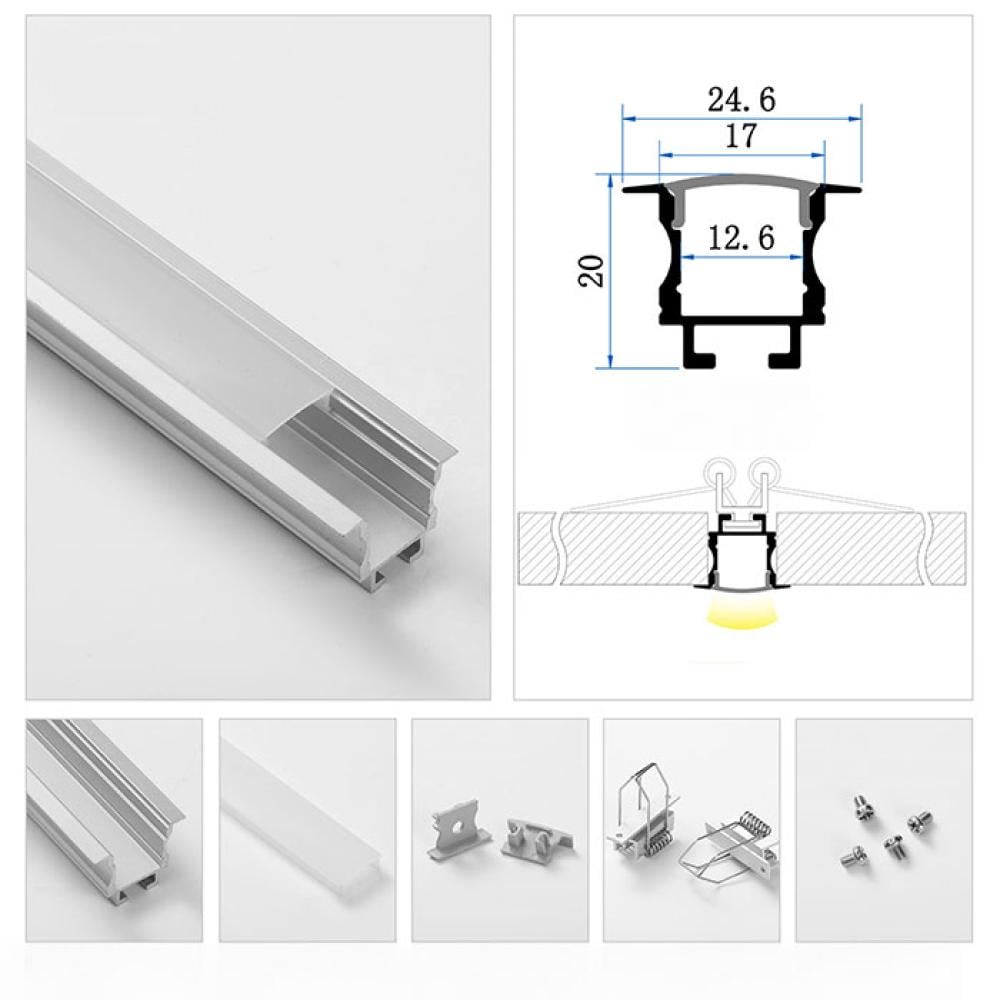 24.6
17
12.6
20