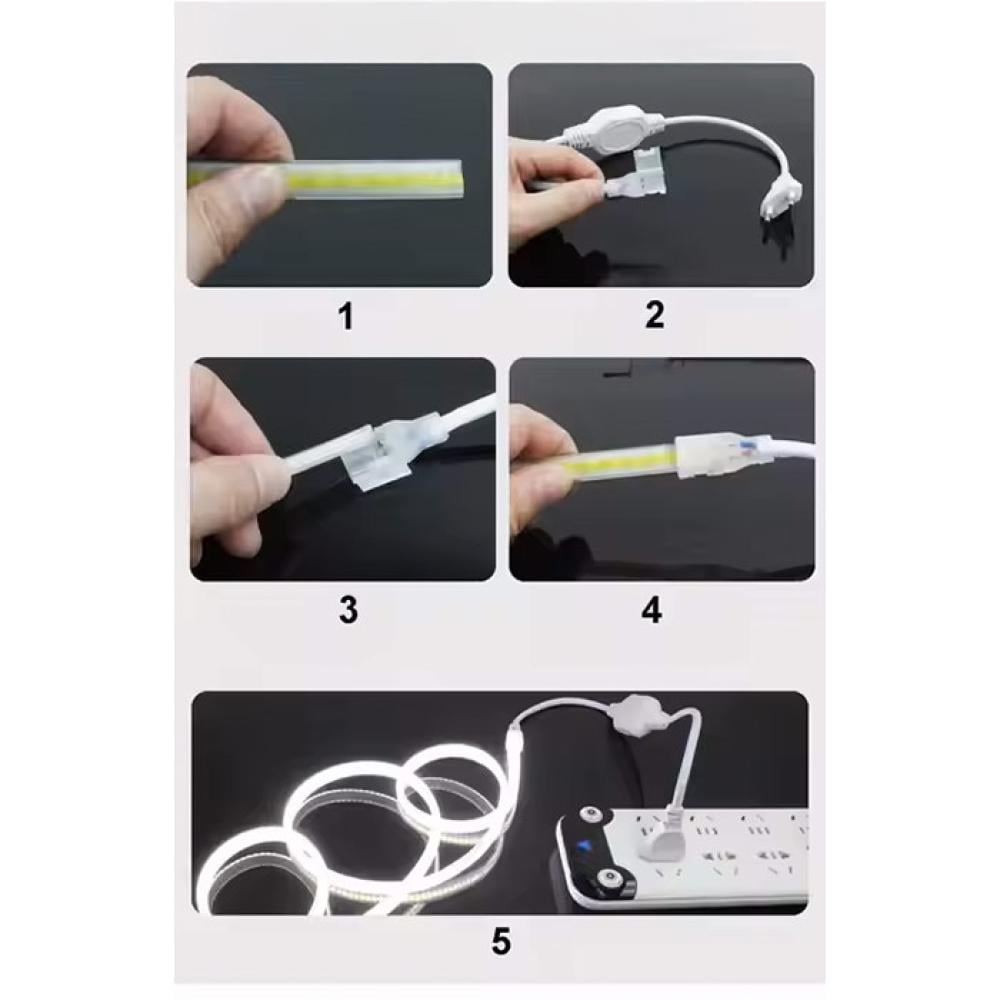 1

2

3

4

5