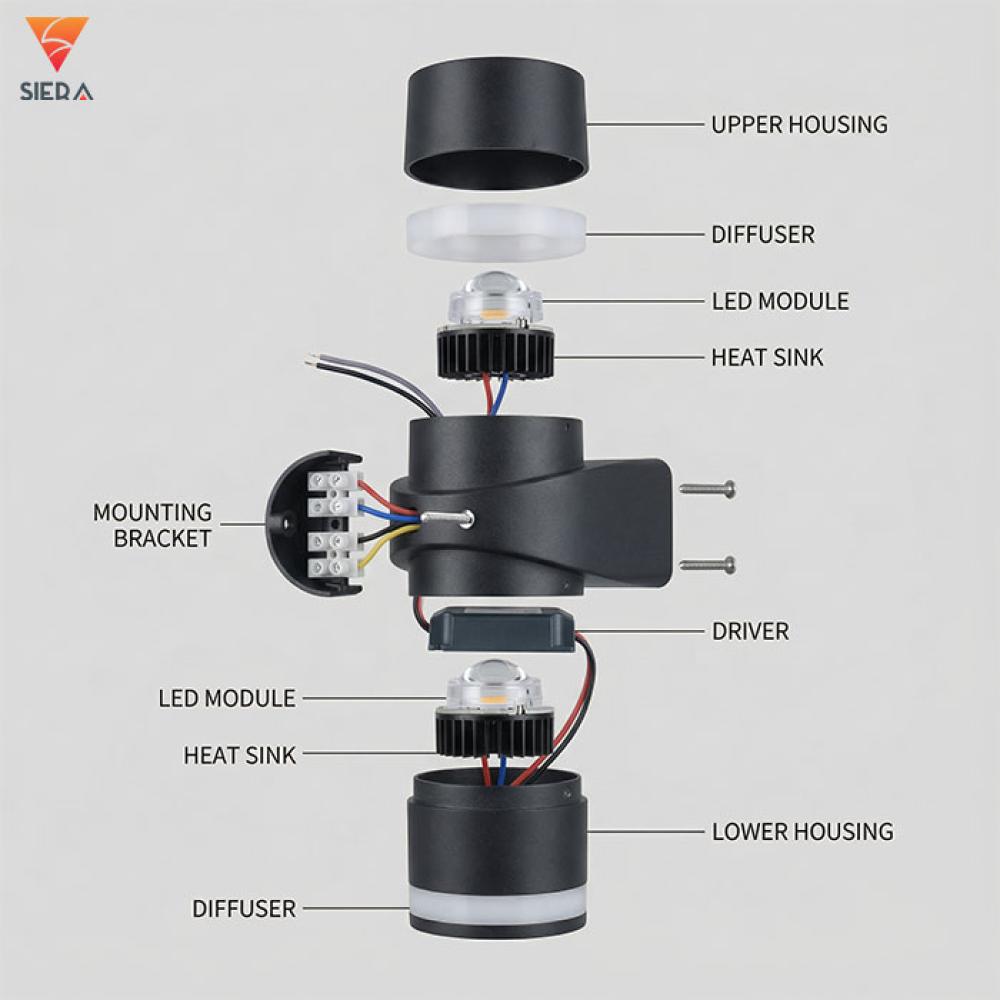 SIERA

UPPER HOUSING

DIFFUSER

LED MODULE

HEAT SINK

MOUNTING BRACKET

DRIVER

LED MODULE

HEAT SINK

LOWER HOUSING

DIFFUSER