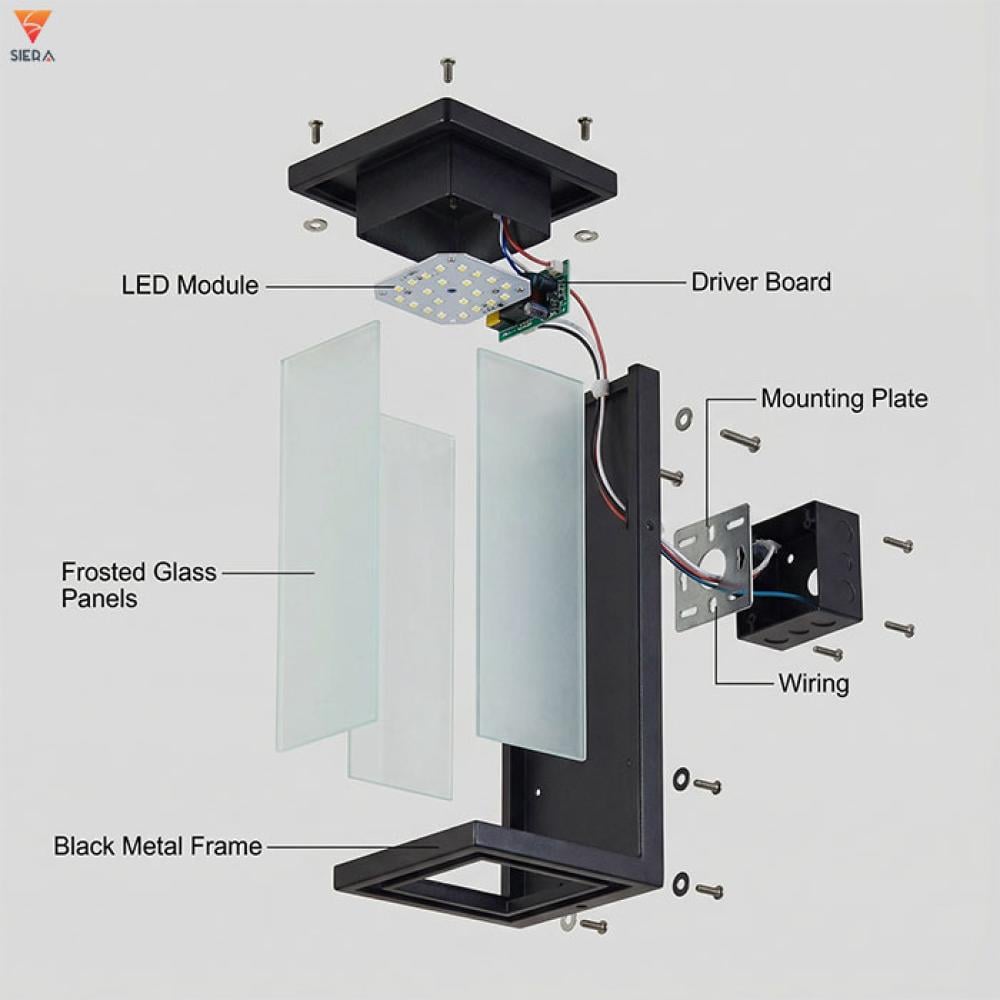 SIERA

LED Module

Driver Board

Mounting Plate

Frosted Glass Panels

Wiring

Black Metal Frame