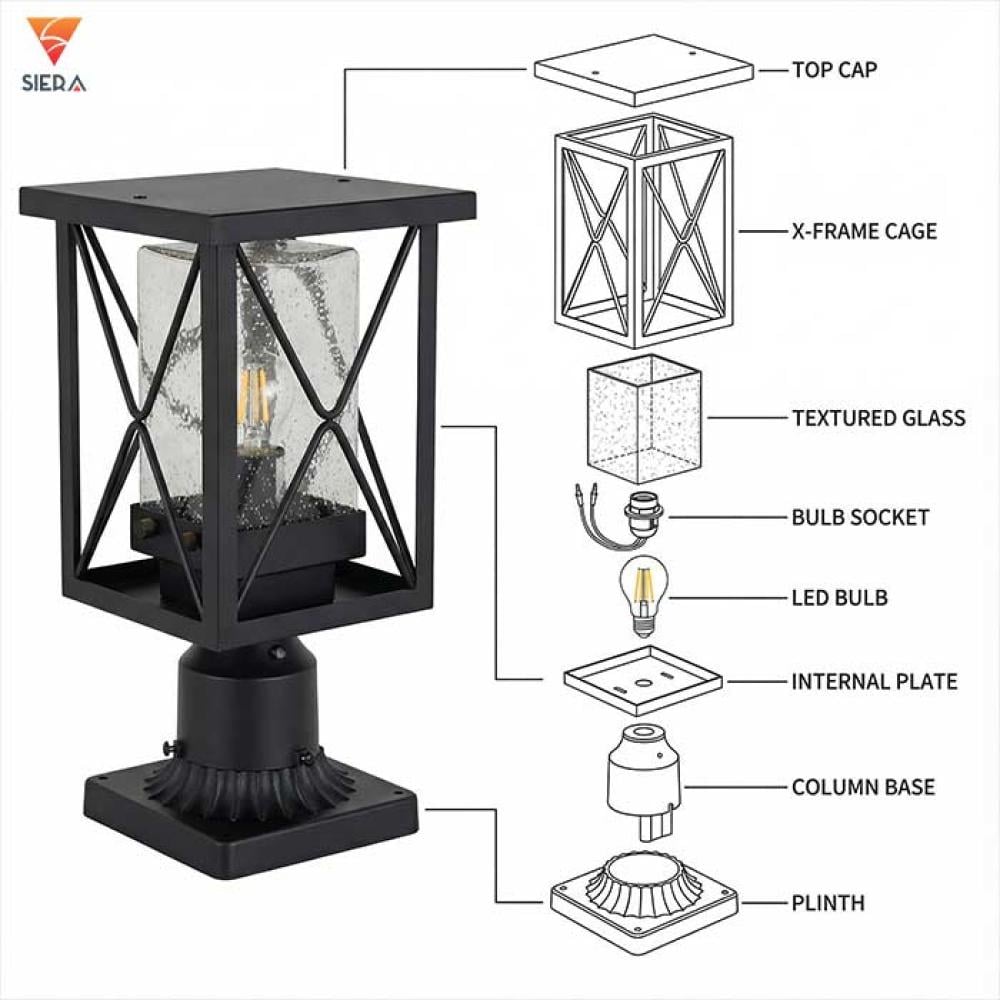 SIERA

TOP CAP

X-FRAME CAGE

TEXTURED GLASS

BULB SOCKET

LED BULB

INTERNAL PLATE

COLUMN BASE

PLINTH