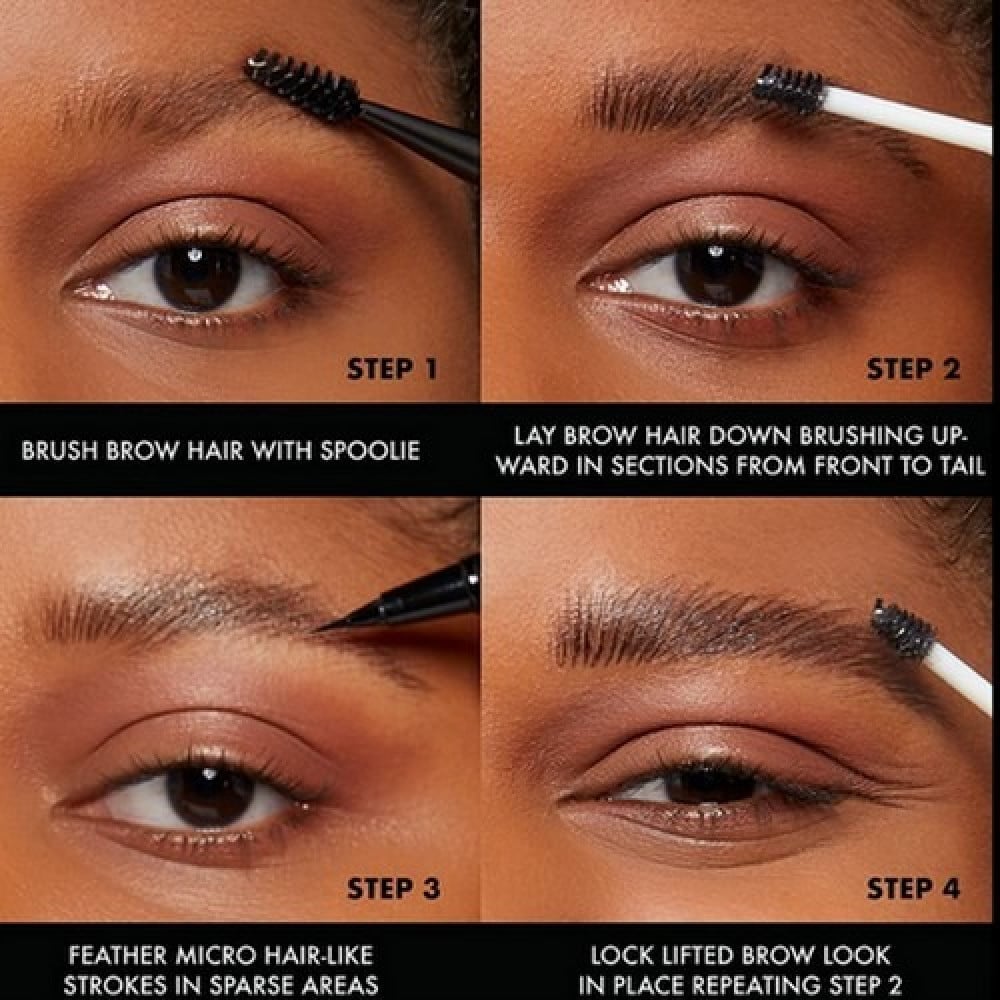 STEP 1

BRUSH BROW HAIR WITH SPOOLIE

STEP 2

LAY BROW HAIR DOWN BRUSHING UPWARD IN SECTIONS FROM FRONT TO TAIL

STEP 3

FEATHER MICRO HAIR-LIKE STROKES IN SPARSE AREAS

STEP 4

LOCK LIFTED BROW LOOK IN PLACE REPEATING STEP 2