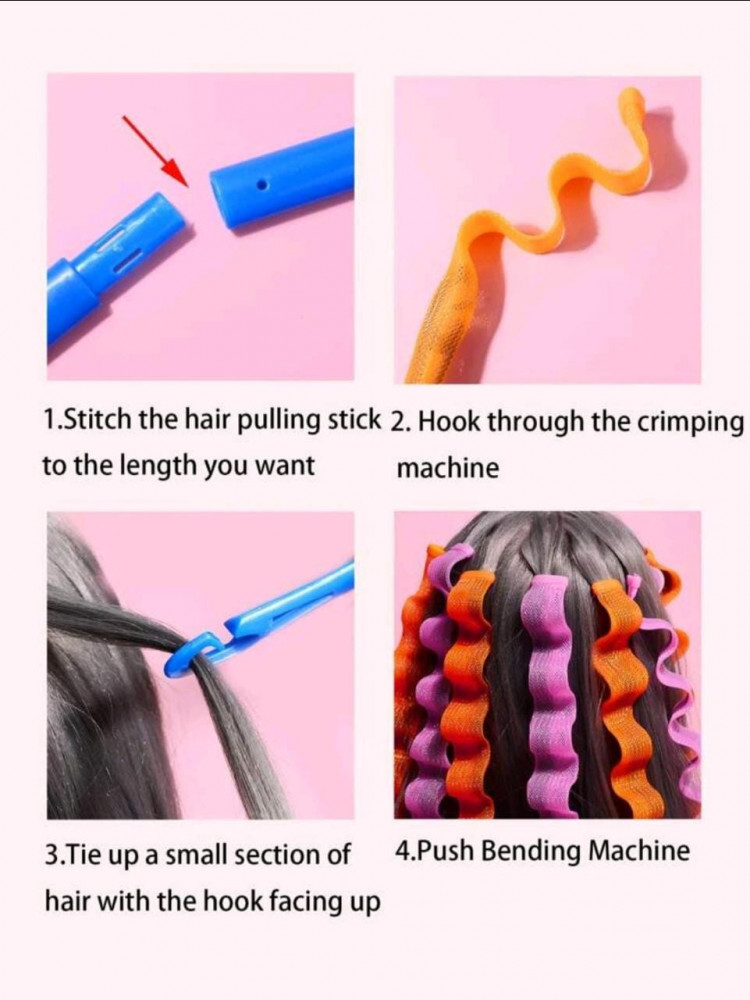 1.Stitch the hair pulling stick to the length you want

2. Hook through the crimping machine

3.Tie up a small section of hair with the hook facing up

4.Push Bending Machine