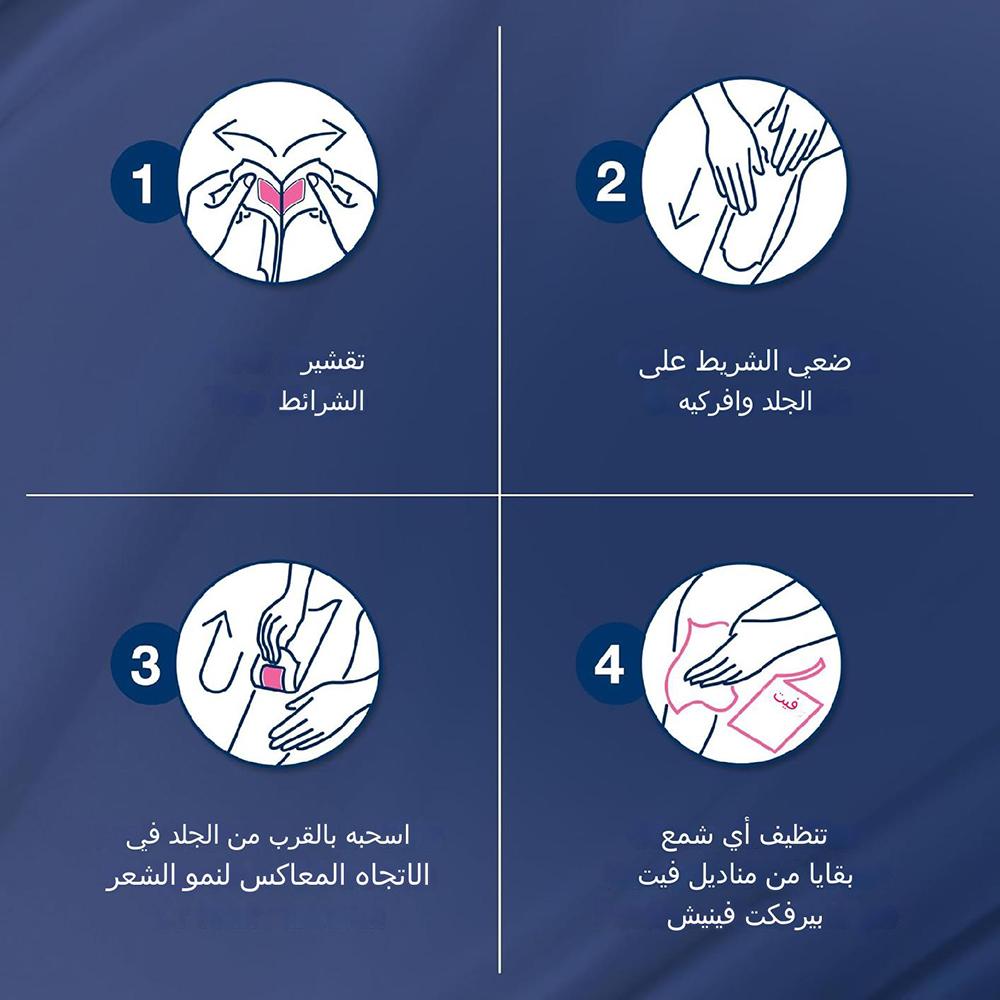 1

تقشير
الشرائط

2

ضعي الشريط على
الجلد وافركيه

3

اسحبه بالقرب من الجلد في
الاتجاه المعاكس لنمو الشعر

4

فيت

تنظيف أي شمع
بقايا من مناديل فيت
بيرفكت فينيش