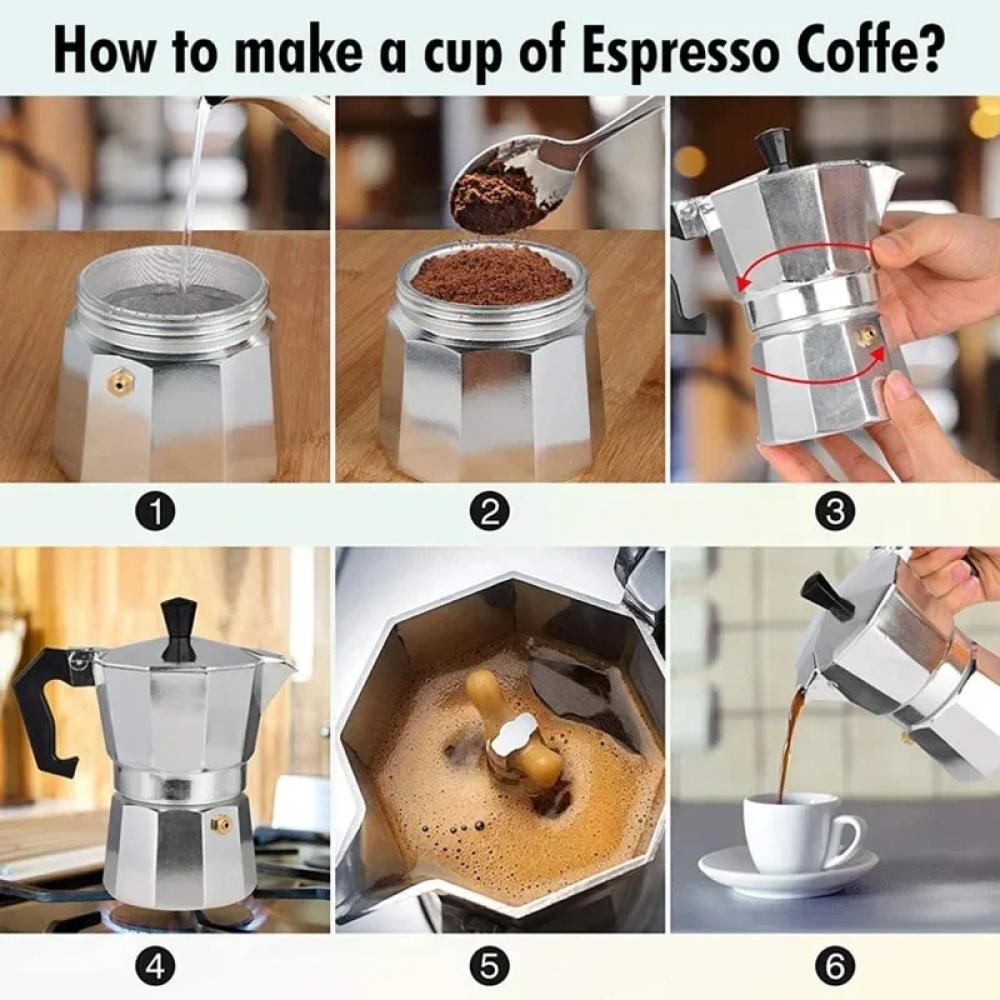 How to make a cup of Espresso Coffe?

1

2

3

4

5

6