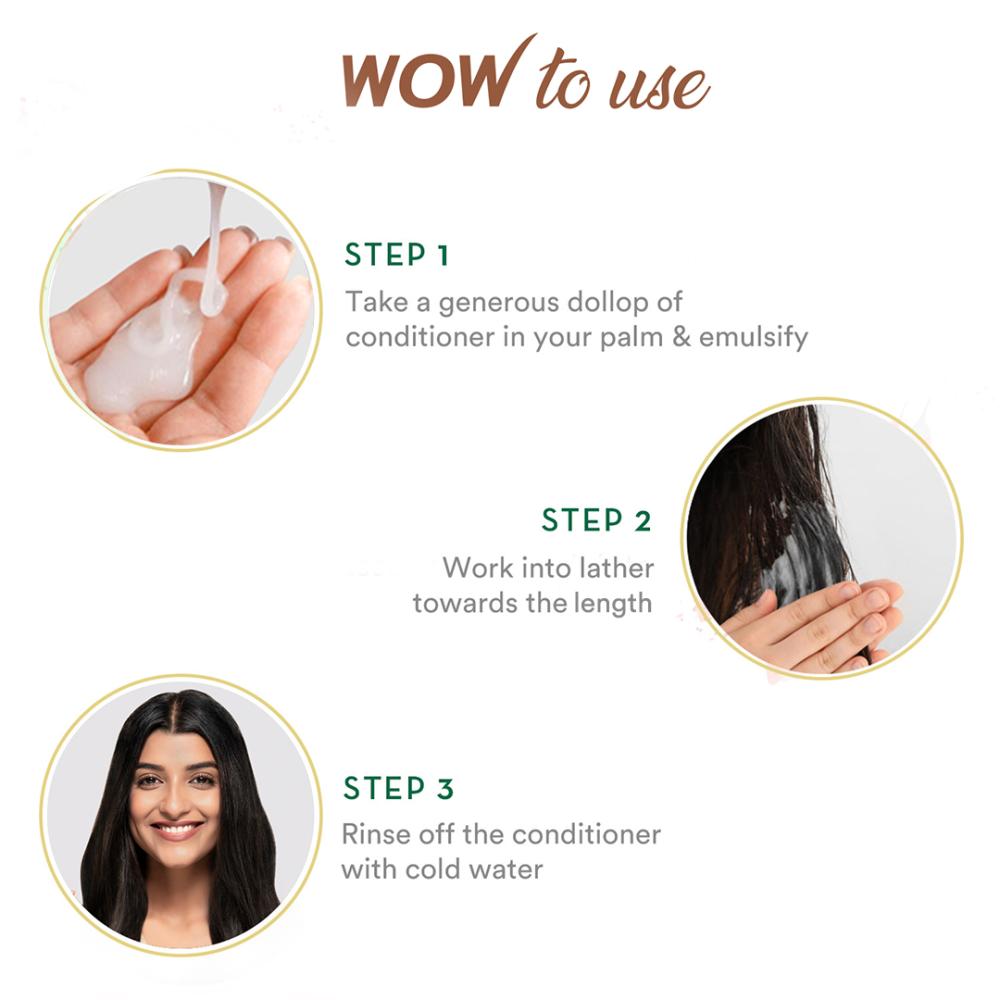 WOW to use

STEP 1
Take a generous dollop of conditioner in your palm & emulsify

STEP 2
Work into lather towards the length

STEP 3
Rinse off the conditioner with cold water