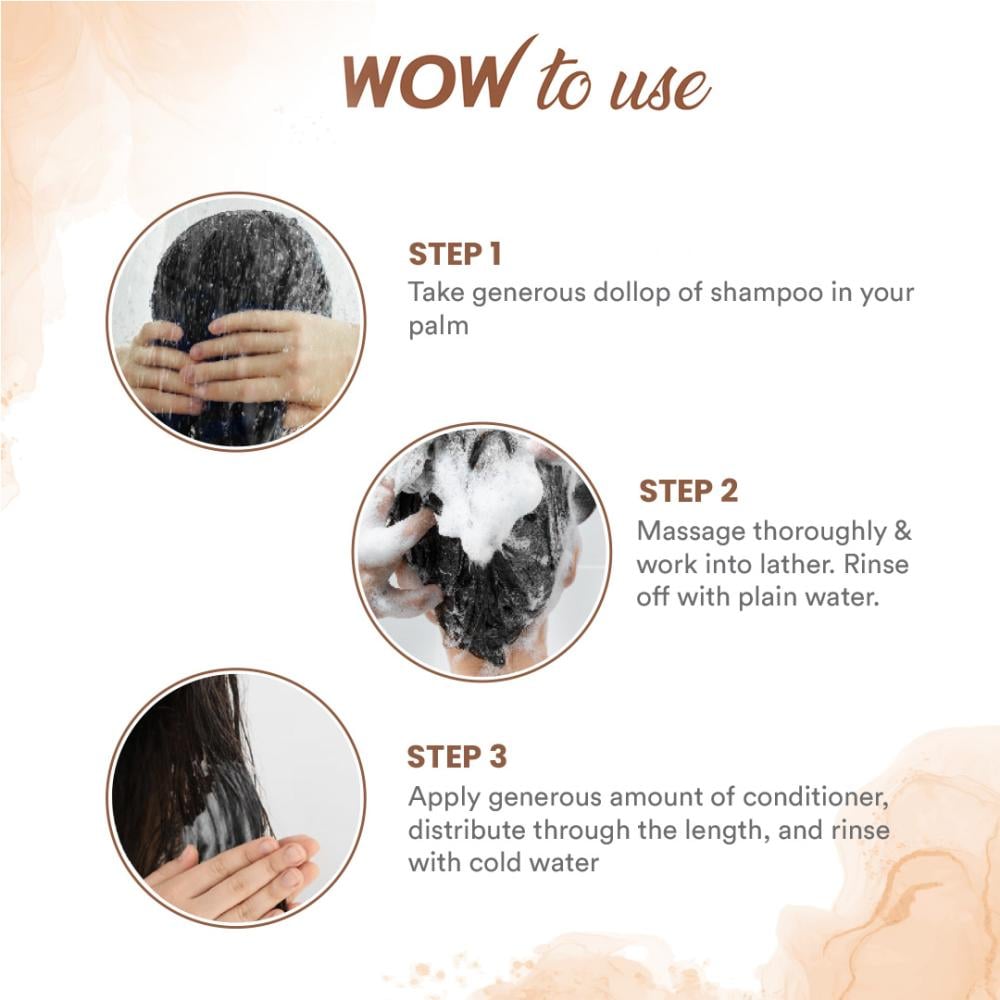 WOW to use

STEP 1
Take generous dollop of shampoo in your palm

STEP 2
Massage thoroughly & work into lather. Rinse off with plain water.

STEP 3
Apply generous amount of conditioner, distribute through the length, and rinse with cold water