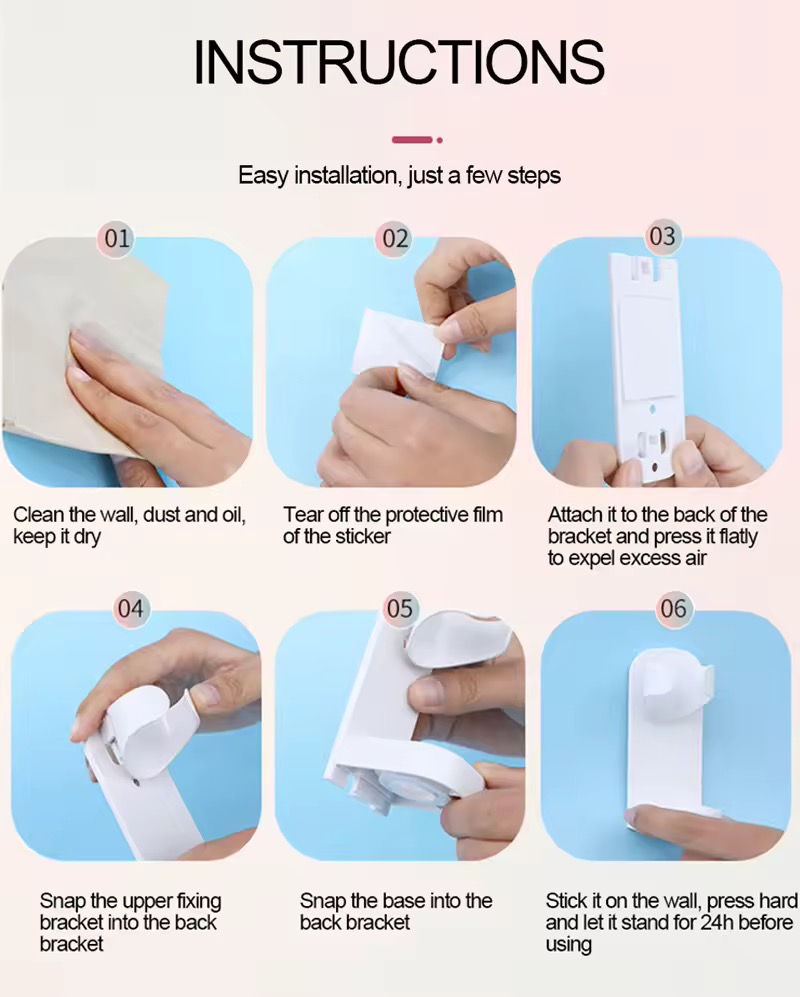 INSTRUCTIONS

Easy installation, just a few steps

01

Clean the wall, dust and oil, keep it dry

02

Tear off the protective film of the sticker

03

Attach it to the back of the bracket and press it flatly to expel excess air

04

Snap the upper fixing bracket into the back bracket

05

Snap the base into the back bracket

06

Stick it on the wall, press hard and let it stand for 24h before using