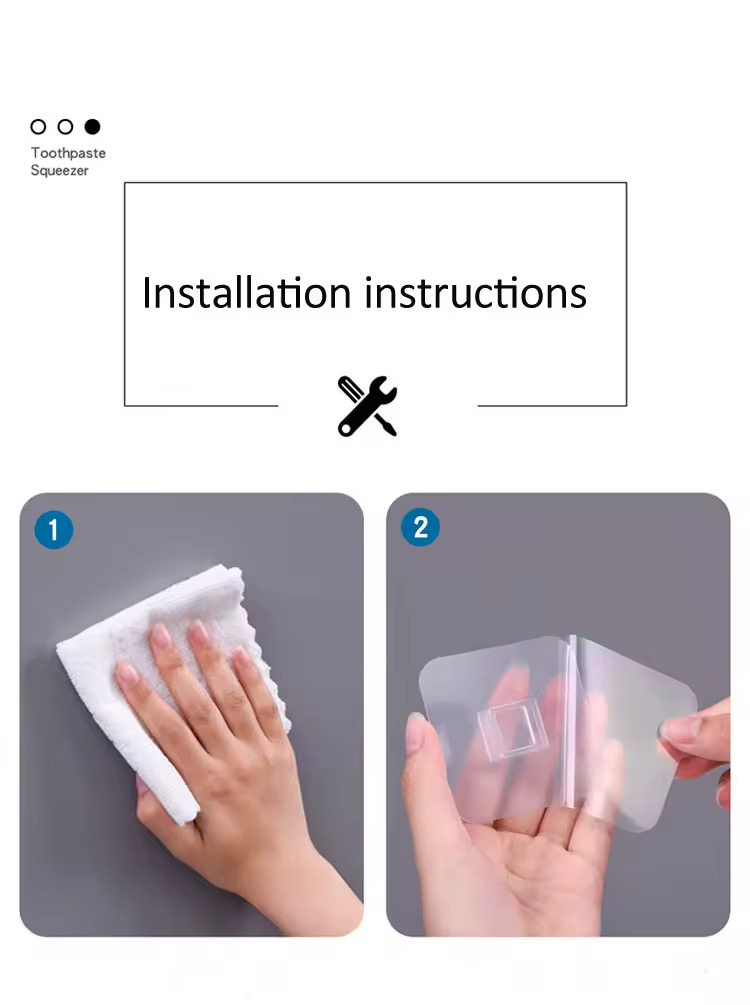 Toothpaste Squeezer

Installation instructions

1

2