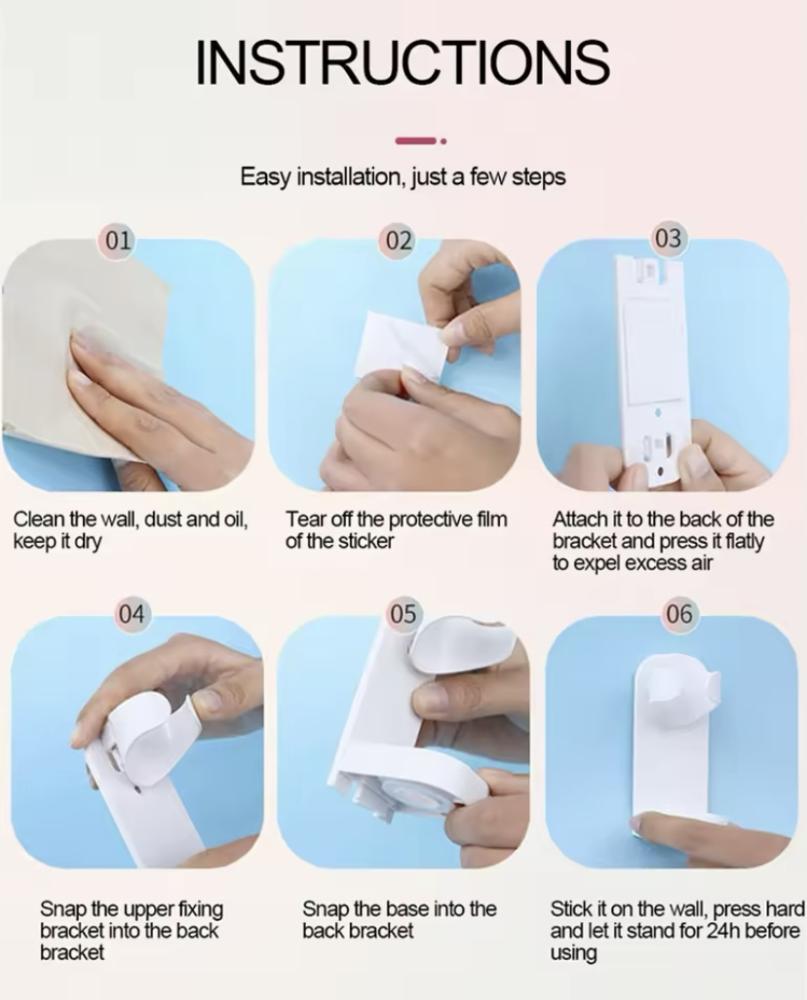 INSTRUCTIONS

Easy installation, just a few steps

01

Clean the wall, dust and oil, keep it dry

02

Tear off the protective film of the sticker

03

Attach it to the back of the bracket and press it flatly to expel excess air

04

Snap the upper fixing bracket into the back bracket

05

Snap the base into the back bracket

06

Stick it on the wall, press hard and let it stand for 24h before using