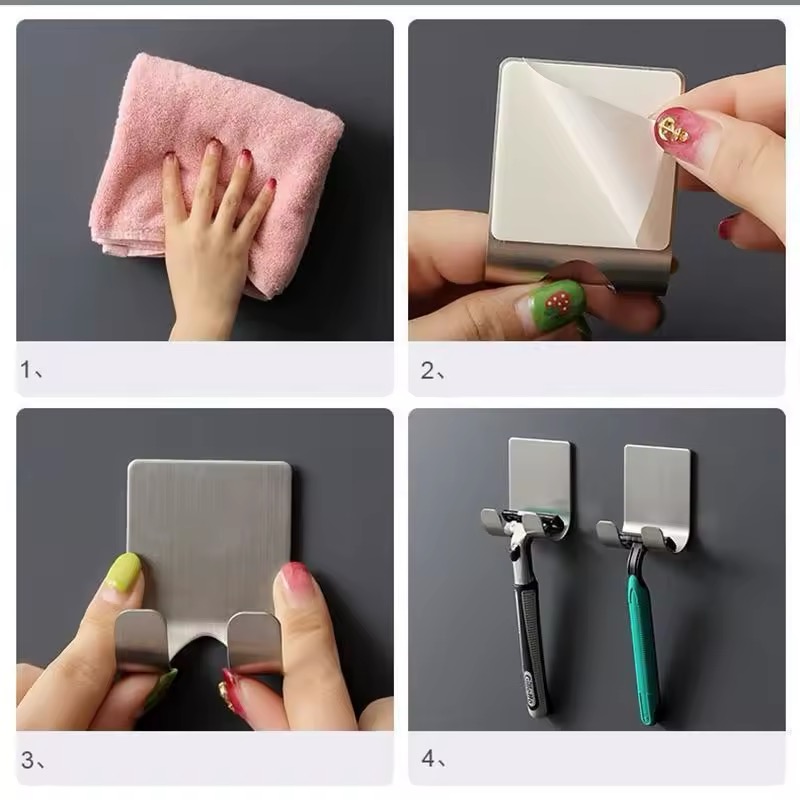 1、

2、

3、

4、