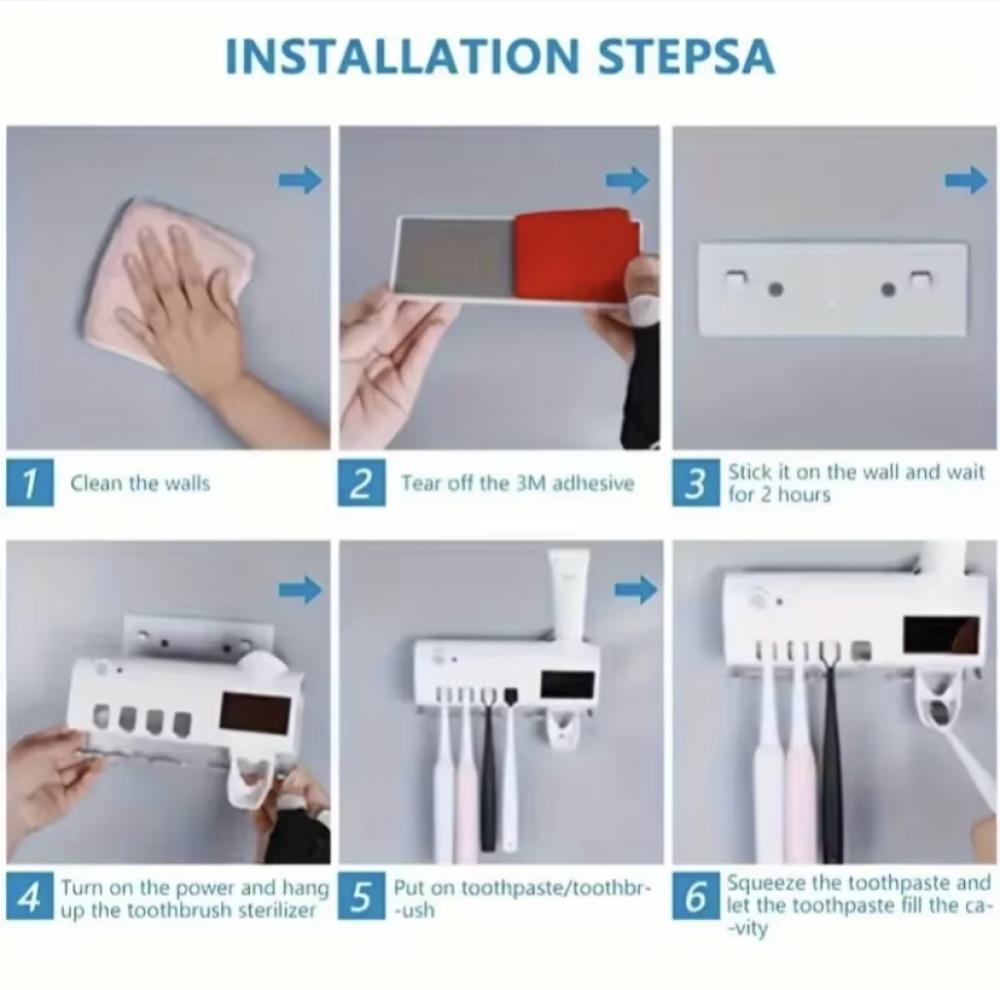 INSTALLATION STEPSA

1 Clean the walls

2 Tear off the 3M adhesive

3 Stick it on the wall and wait for 2 hours

4 Turn on the power and hang up the toothbrush sterilizer

5 Put on toothpaste/toothbrush

6 Squeeze the toothpaste and let the toothpaste fill the cavity