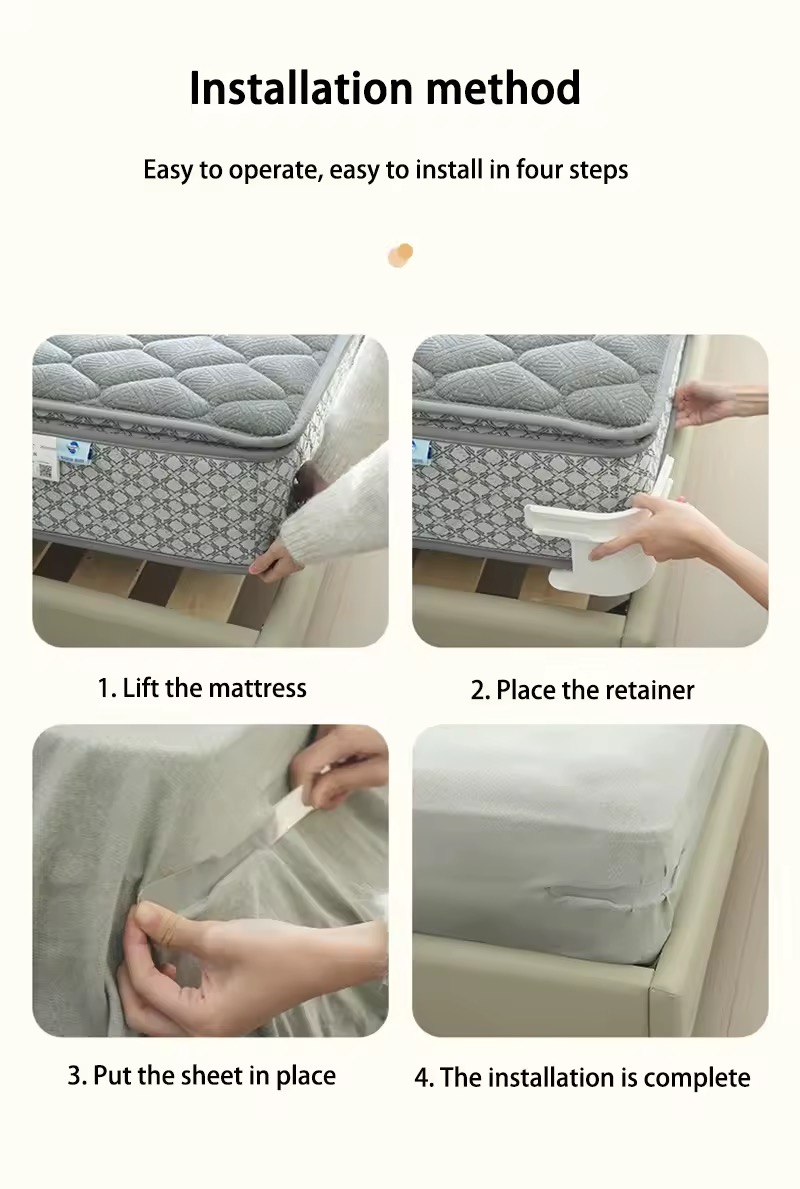 Installation method

Easy to operate, easy to install in four steps

1. Lift the mattress

2. Place the retainer

3. Put the sheet in place

4. The installation is complete