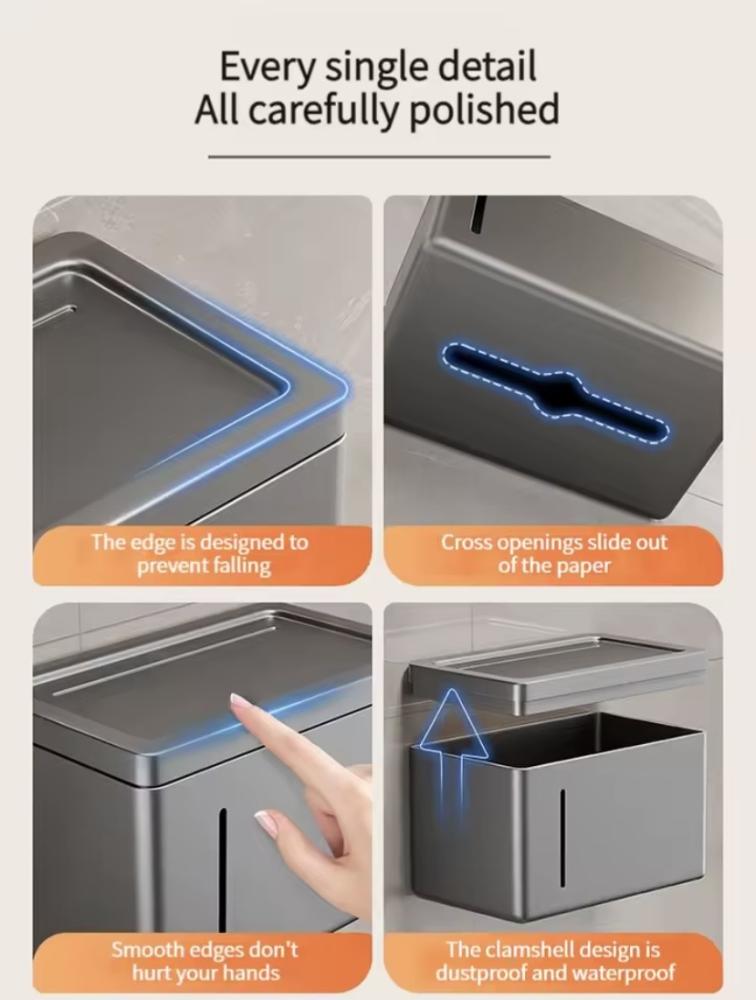 Every single detail
All carefully polished

The edge is designed to prevent falling

Cross openings slide out of the paper

Smooth edges don't hurt your hands

The clamshell design is dustproof and waterproof