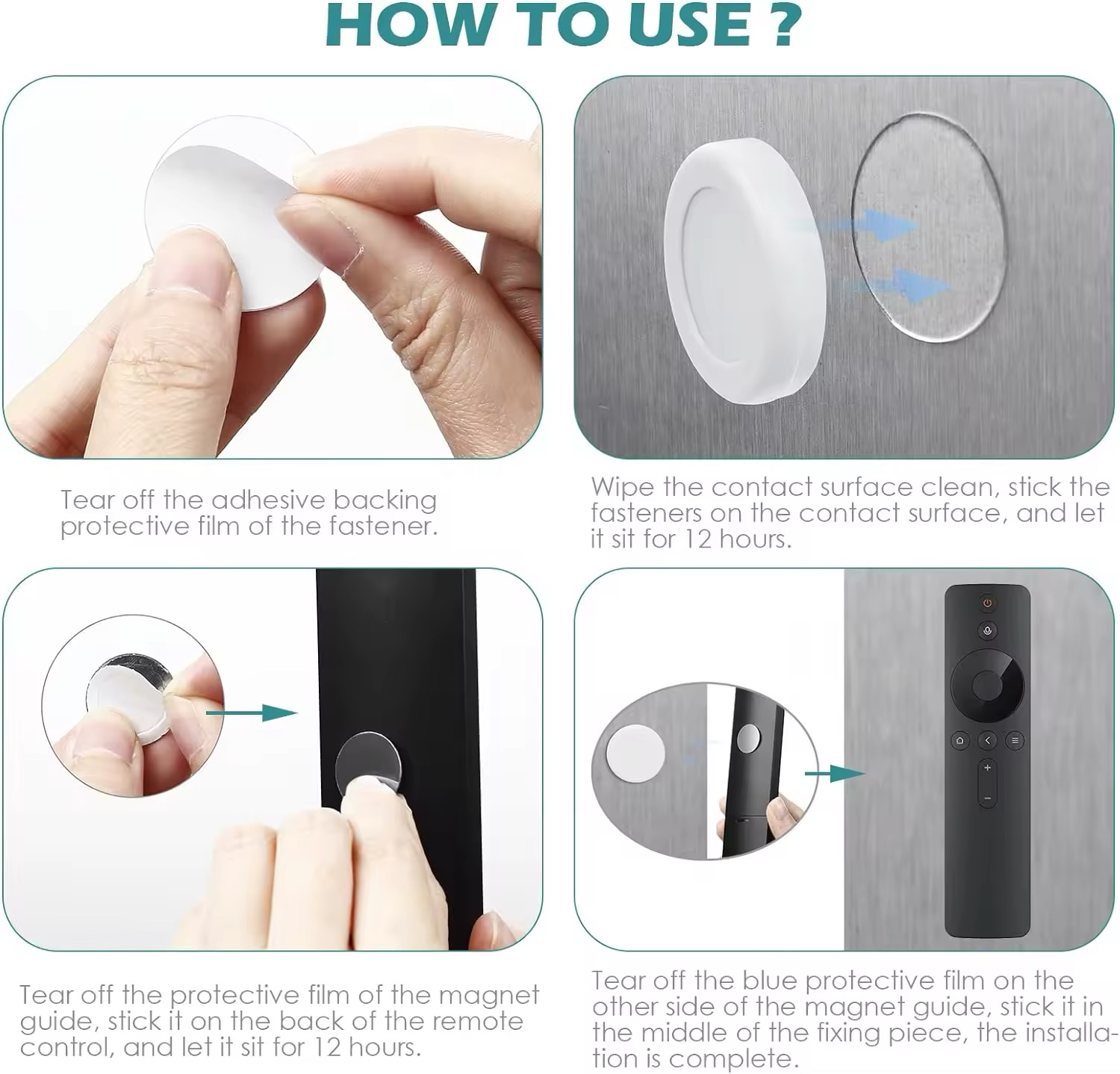 HOW TO USE ?

Tear off the adhesive backing protective film of the fastener.

Wipe the contact surface clean, stick the fasteners on the contact surface, and let it sit for 12 hours.

Tear off the protective film of the magnet guide, stick it on the back of the remote control, and let it sit for 12 hours.

Tear off the blue protective film on the other side of the magnet guide, stick it in the middle of the fixing piece, the installation is complete.