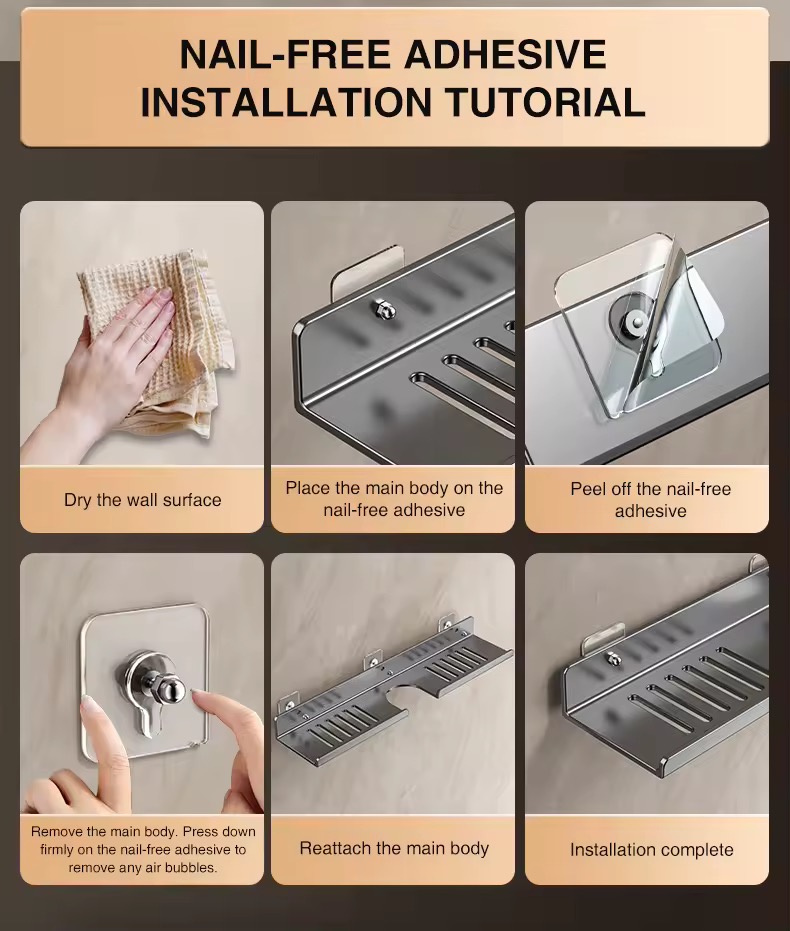 NAIL-FREE ADHESIVE INSTALLATION TUTORIAL

Dry the wall surface

Place the main body on the nail-free adhesive

Peel off the nail-free adhesive

Remove the main body. Press down firmly on the nail-free adhesive to remove any air bubbles.

Reattach the main body

Installation complete