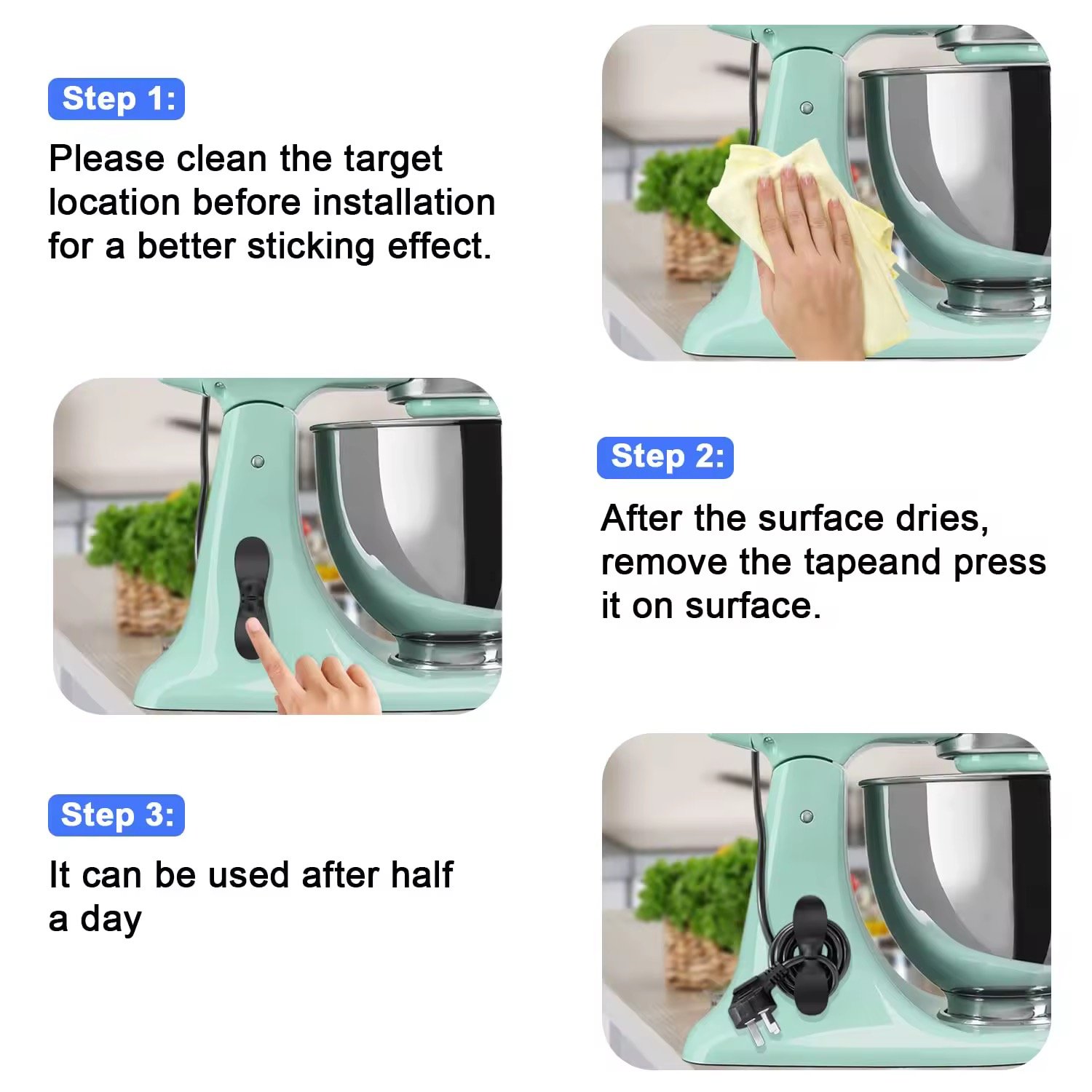 Step 1:

Please clean the target location before installation for a better sticking effect.

Step 2:

After the surface dries, remove the tapeand press it on surface.

Step 3:

It can be used after half a day