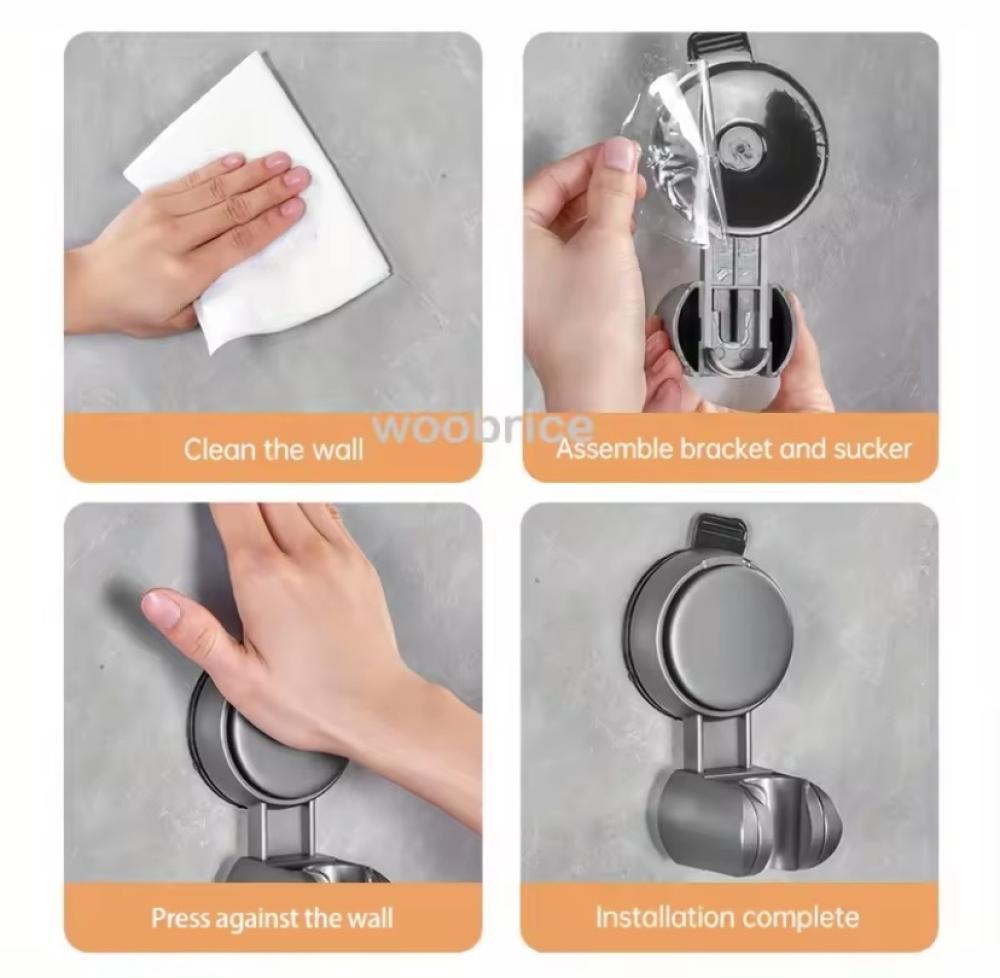 Clean the wall

woobrice

Assemble bracket and sucker

Press against the wall

Installation complete