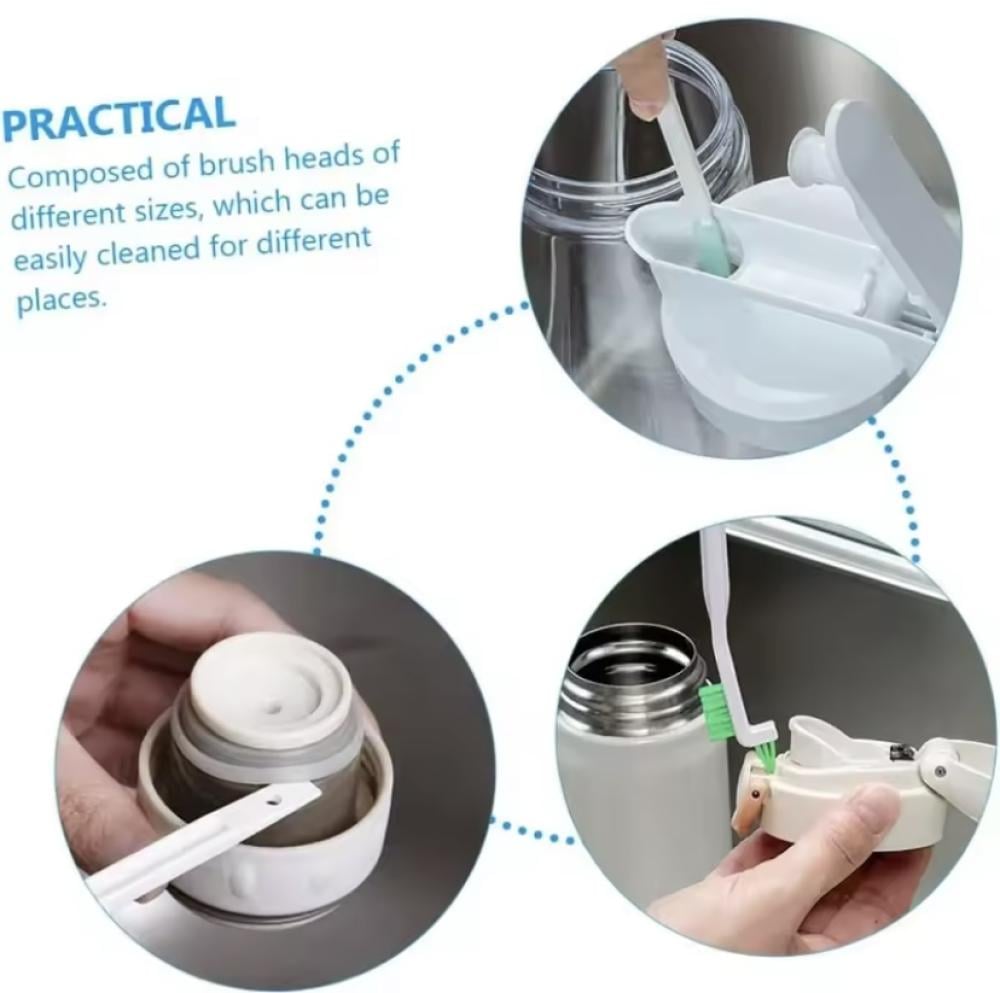 PRACTICAL

Composed of brush heads of different sizes, which can be easily cleaned for different places.