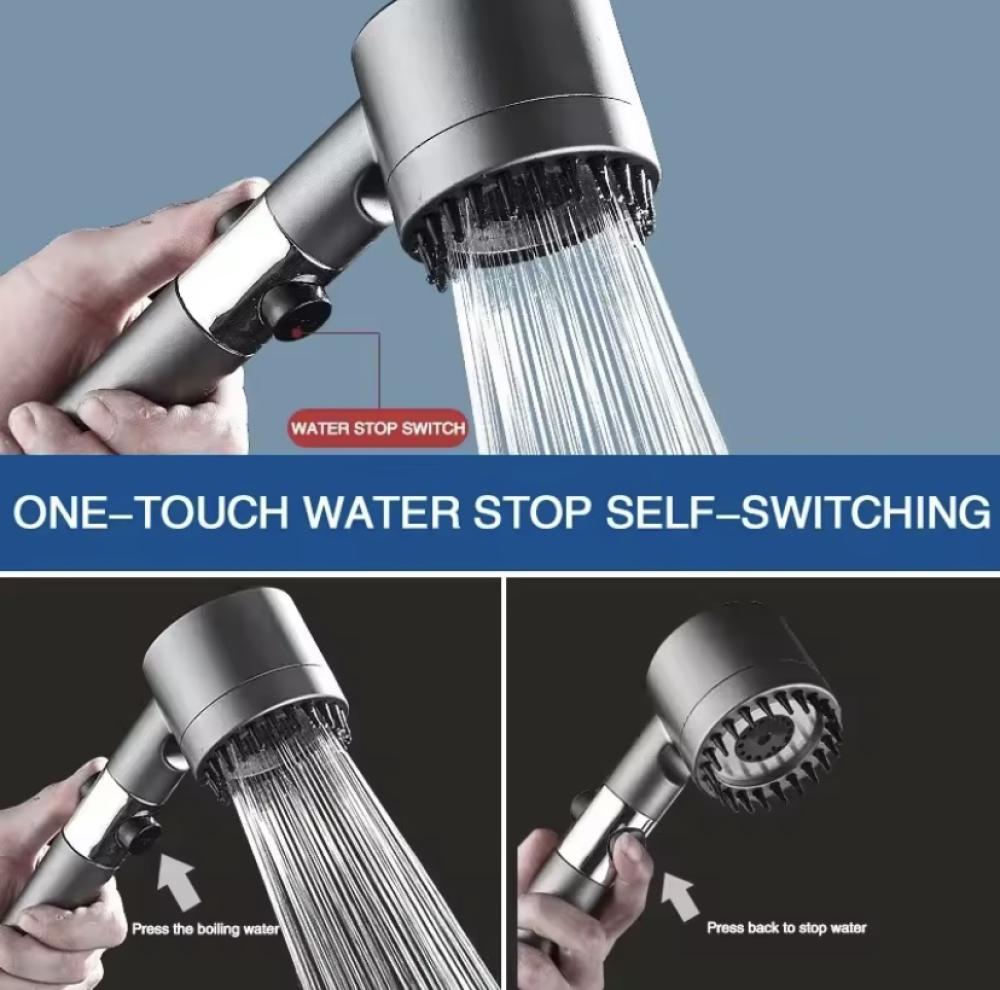 WATER STOP SWITCH

ONE–TOUCH WATER STOP SELF–SWITCHING

Press the boiling water

Press back to stop water