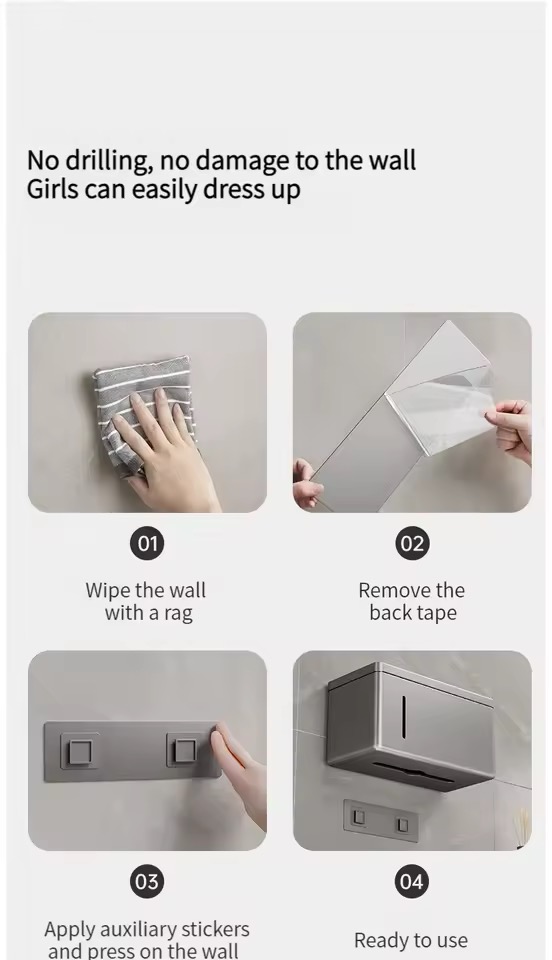 No drilling, no damage to the wall
Girls can easily dress up

01

Wipe the wall with a rag

02

Remove the back tape

03

Apply auxiliary stickers and press on the wall

04

Ready to use