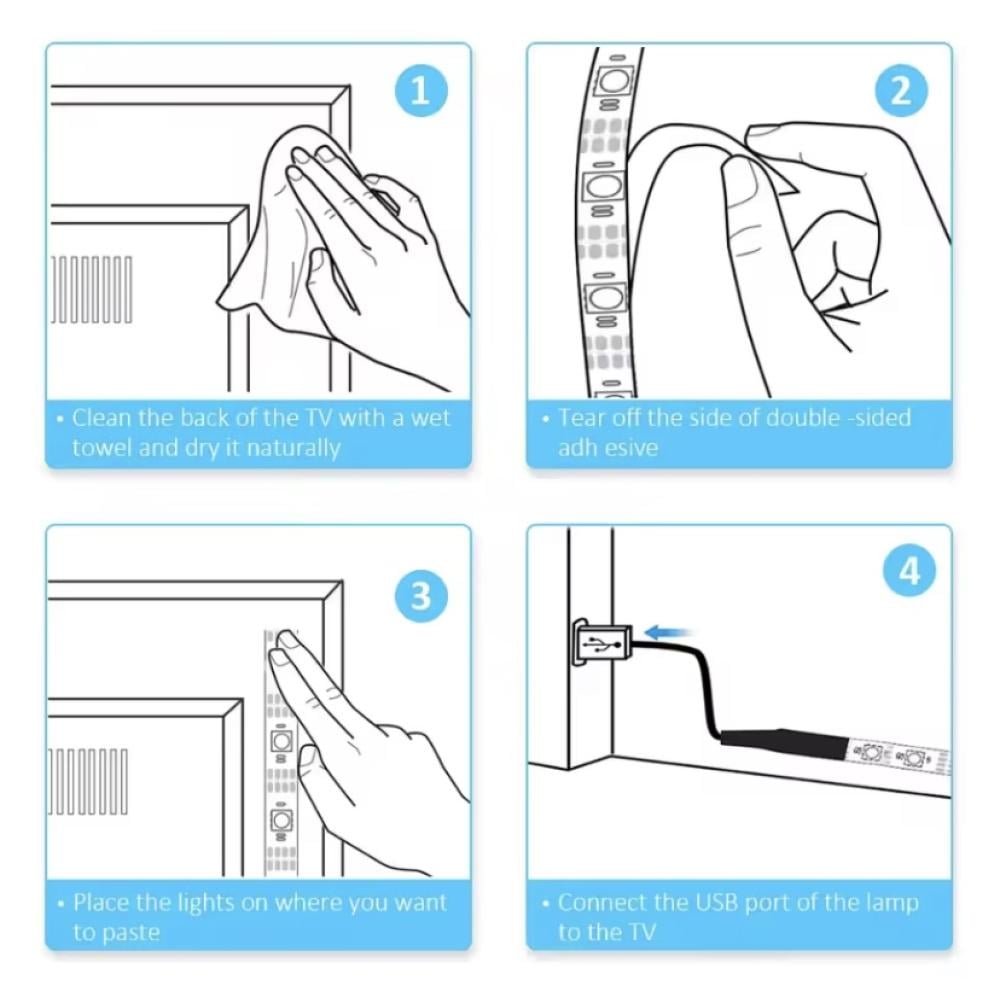 1

• Clean the back of the TV with a wet towel and dry it naturally

2

• Tear off the side of double -sided adh esive

3

• Place the lights on where you want to paste

4

• Connect the USB port of the lamp to the TV