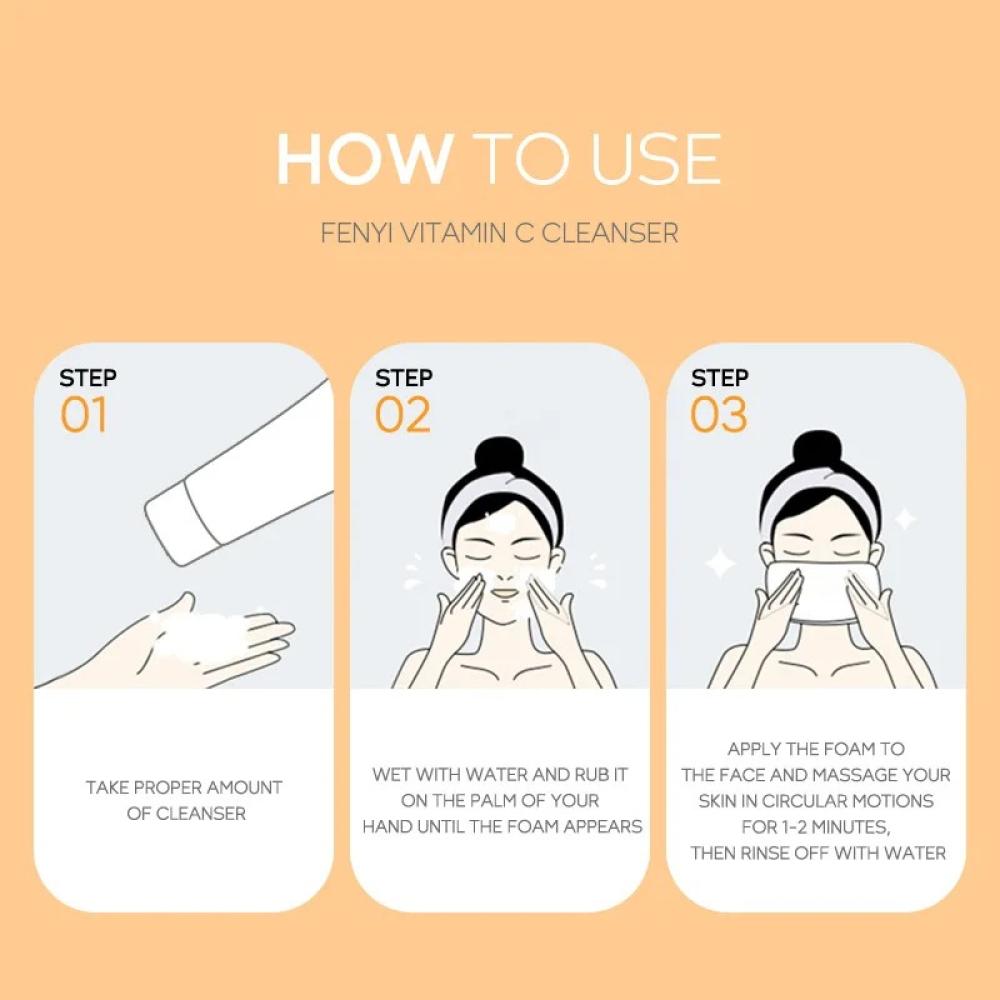 HOW TO USE

FENYI VITAMIN C CLEANSER

STEP
01

TAKE PROPER AMOUNT OF CLEANSER

STEP
02

WET WITH WATER AND RUB IT ON THE PALM OF YOUR HAND UNTIL THE FOAM APPEARS

STEP
03

APPLY THE FOAM TO THE FACE AND MASSAGE YOUR SKIN IN CIRCULAR MOTIONS FOR 1-2 MINUTES, THEN RINSE OFF WITH WATER