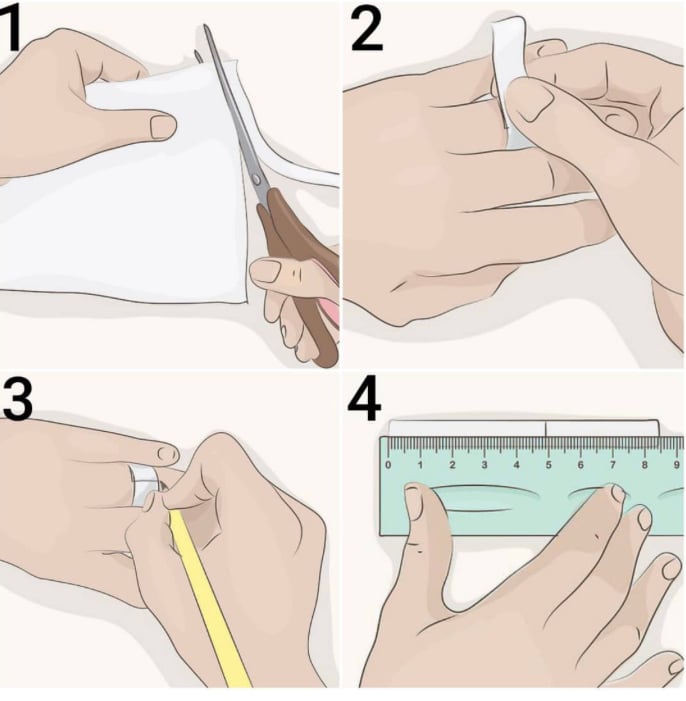 1

2

3

4

0 1 2 3 4 5 6 7 8 9