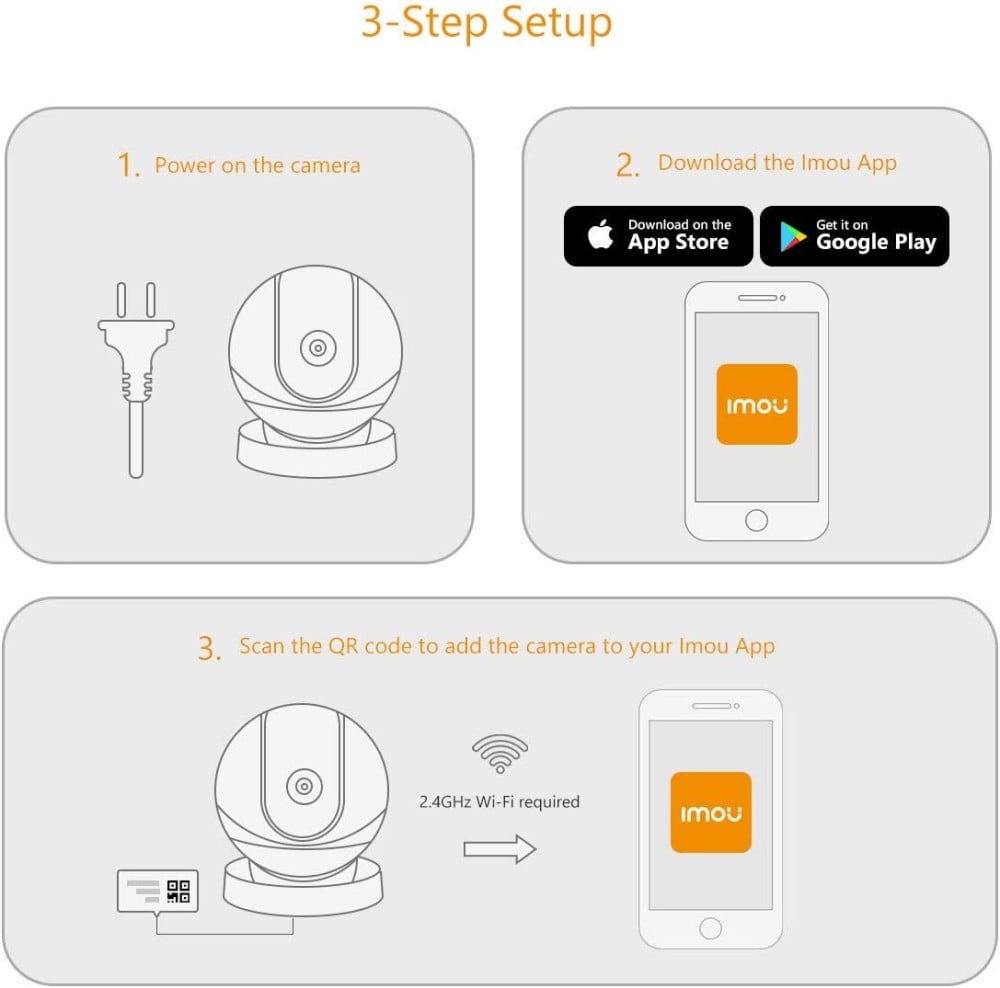 3-Step Setup

1. Power on the camera

2. Download the Imou App

Download on the App Store

Get it on Google Play

imou

3. Scan the QR code to add the camera to your Imou App

2.4GHz Wi-Fi required

imou