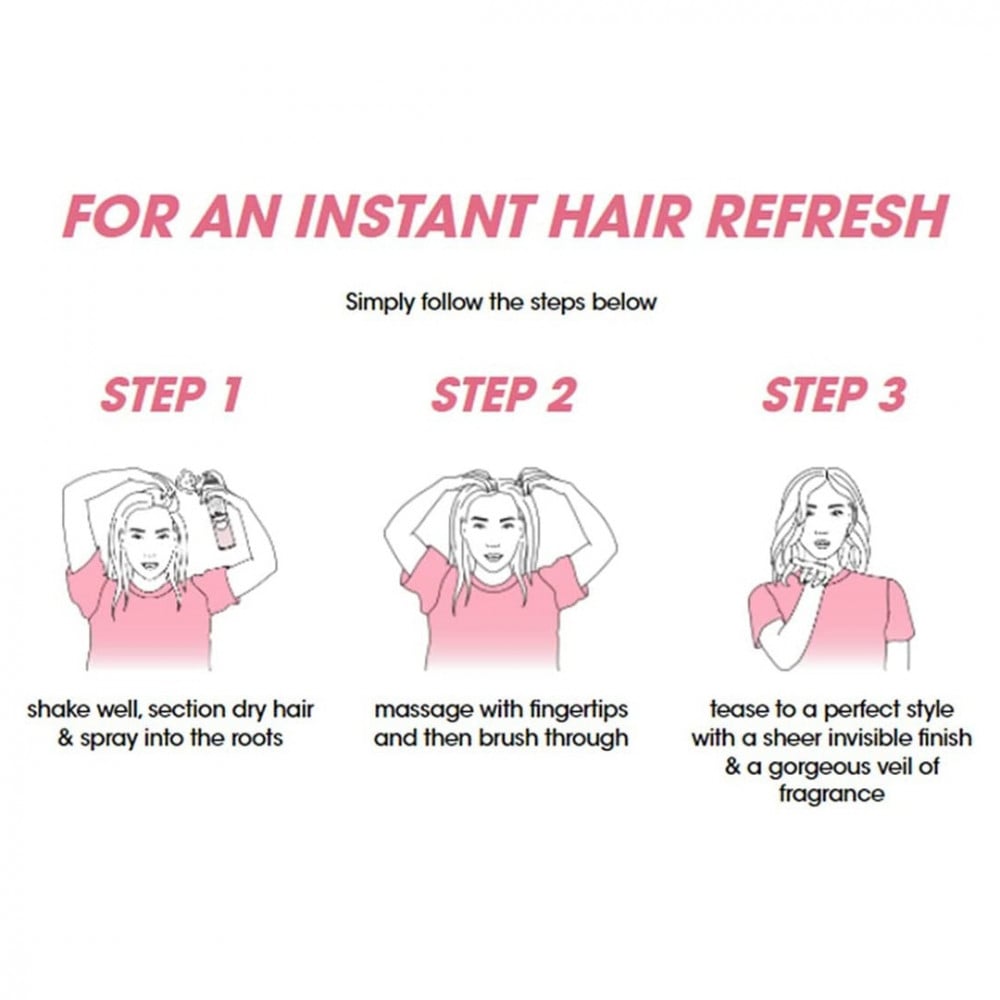 FOR AN INSTANT HAIR REFRESH

Simply follow the steps below

STEP 1

shake well, section dry hair & spray into the roots

STEP 2

massage with fingertips and then brush through

STEP 3

tease to a perfect style with a sheer invisible finish & a gorgeous veil of fragrance