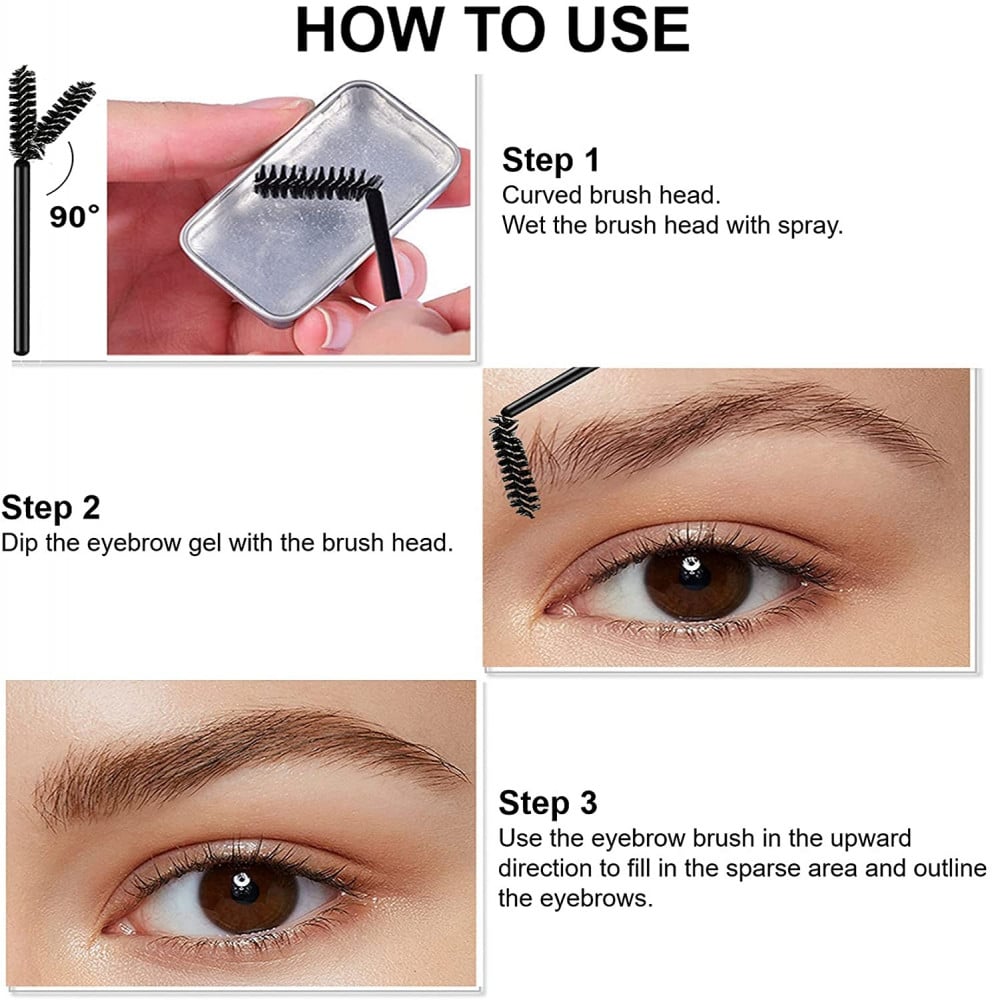 HOW TO USE

90°

Step 1
Curved brush head.
Wet the brush head with spray.

Step 2
Dip the eyebrow gel with the brush head.

Step 3
Use the eyebrow brush in the upward direction to fill in the sparse area and outline the eyebrows.