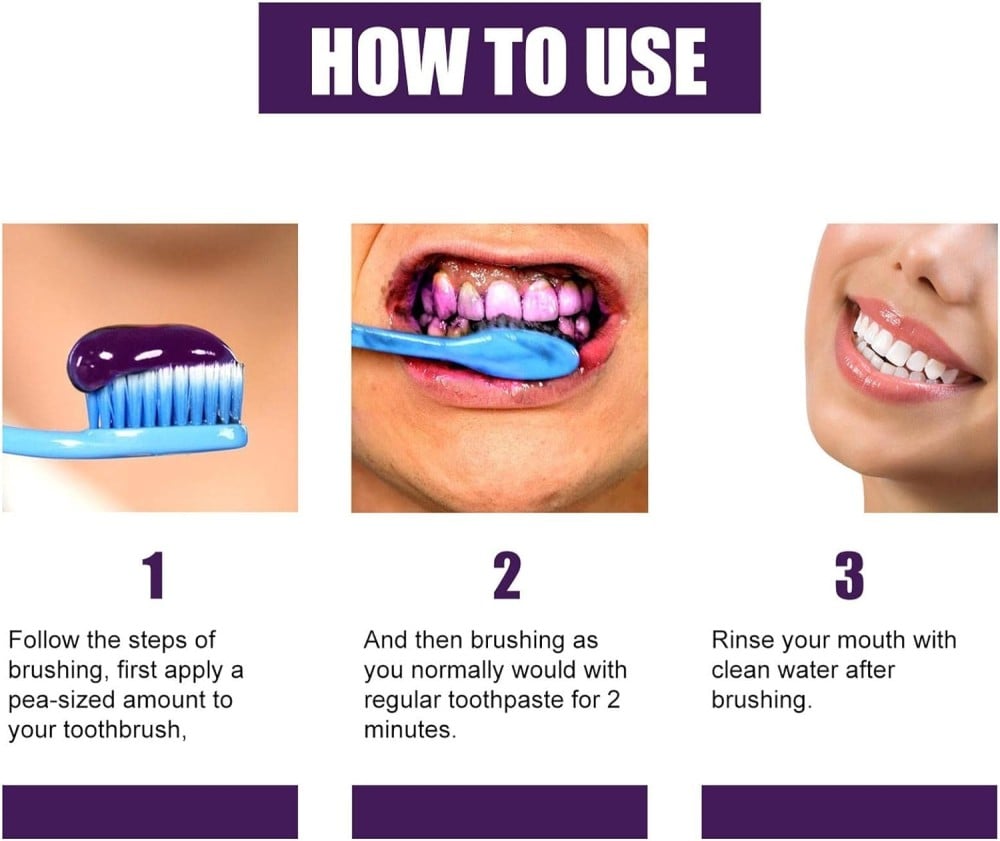 HOW TO USE

1

Follow the steps of brushing, first apply a pea-sized amount to your toothbrush,

2

And then brushing as you normally would with regular toothpaste for 2 minutes.

3

Rinse your mouth with clean water after brushing.