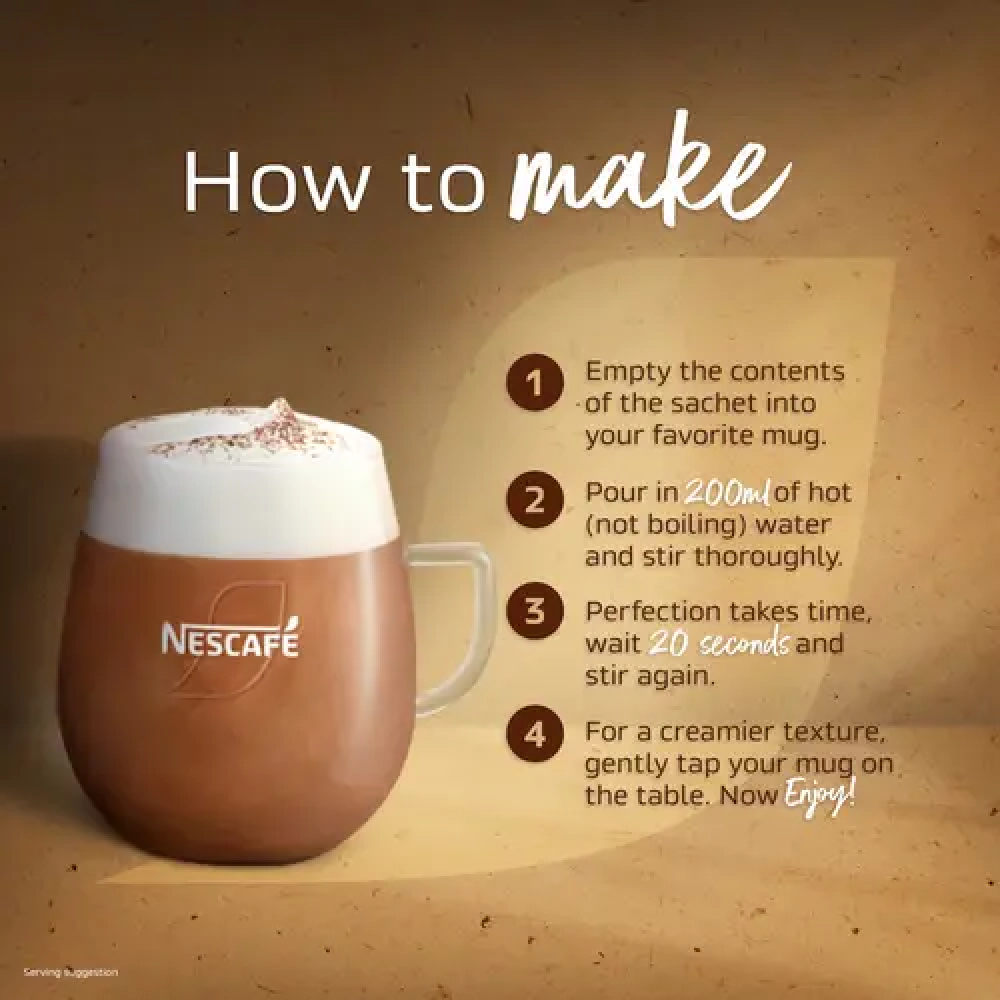 How to make

NESCAFÉ

1 Empty the contents of the sachet into your favorite mug.

2 Pour in 200ml of hot (not boiling) water and stir thoroughly.

3 Perfection takes time, wait 20 seconds and stir again.

4 For a creamier texture, gently tap your mug on the table. Now Enjoy!

Serving suggestion