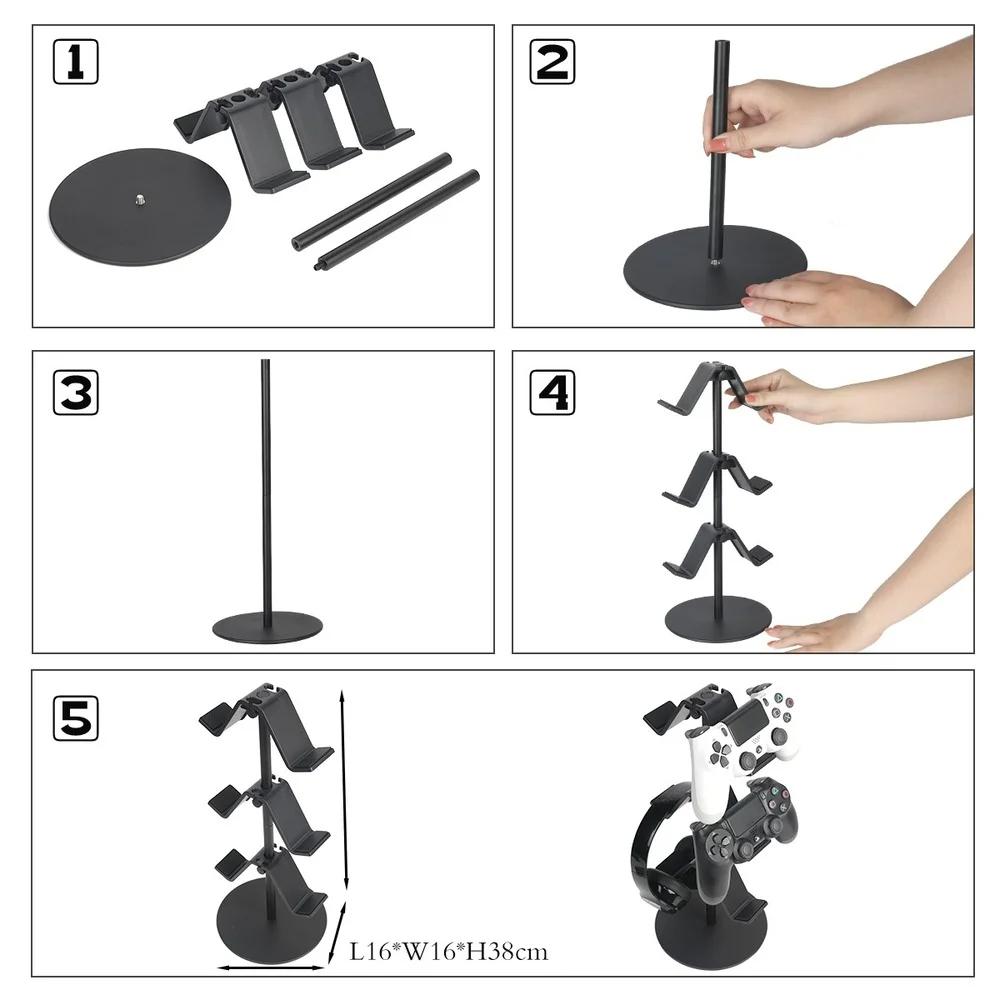 1

2

3

4

5

L16*W16*H38cm