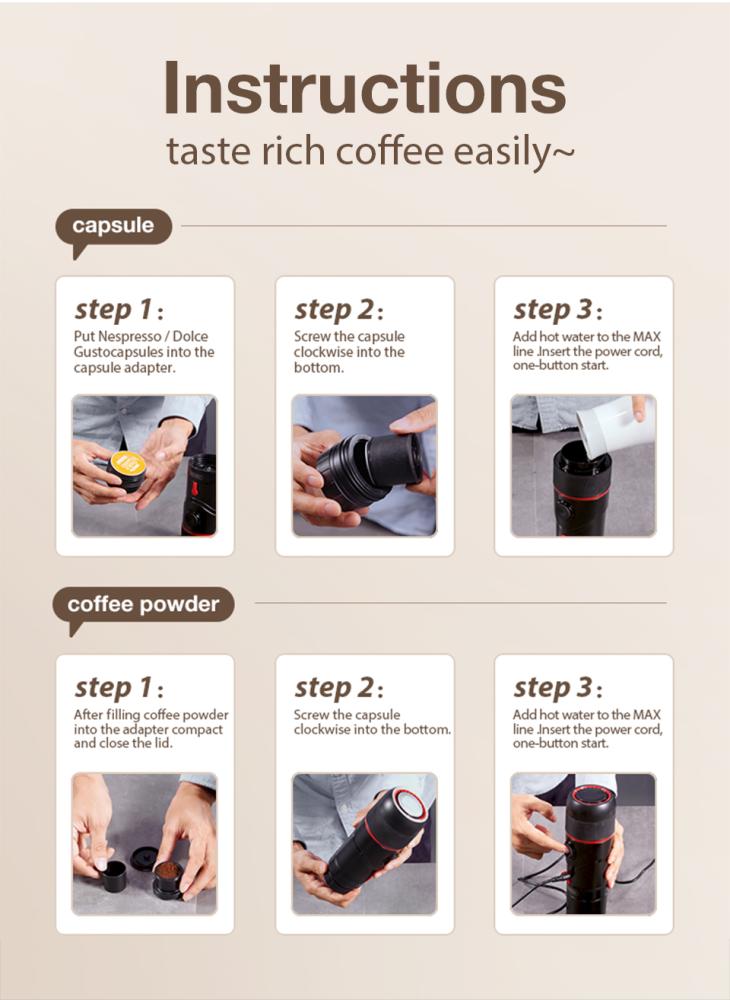 Instructions
taste rich coffee easily~

capsule

step 1:
Put Nespresso / Dolce Gustocapsules into the capsule adapter.

step 2:
Screw the capsule clockwise into the bottom.

step 3:
Add hot water to the MAX line .Insert the power cord, one-button start.

coffee powder

step 1:
After filling coffee powder into the adapter compact and close the lid.

step 2:
Screw the capsule clockwise into the bottom.

step 3:
Add hot water to the MAX line .Insert the power cord, one-button start.