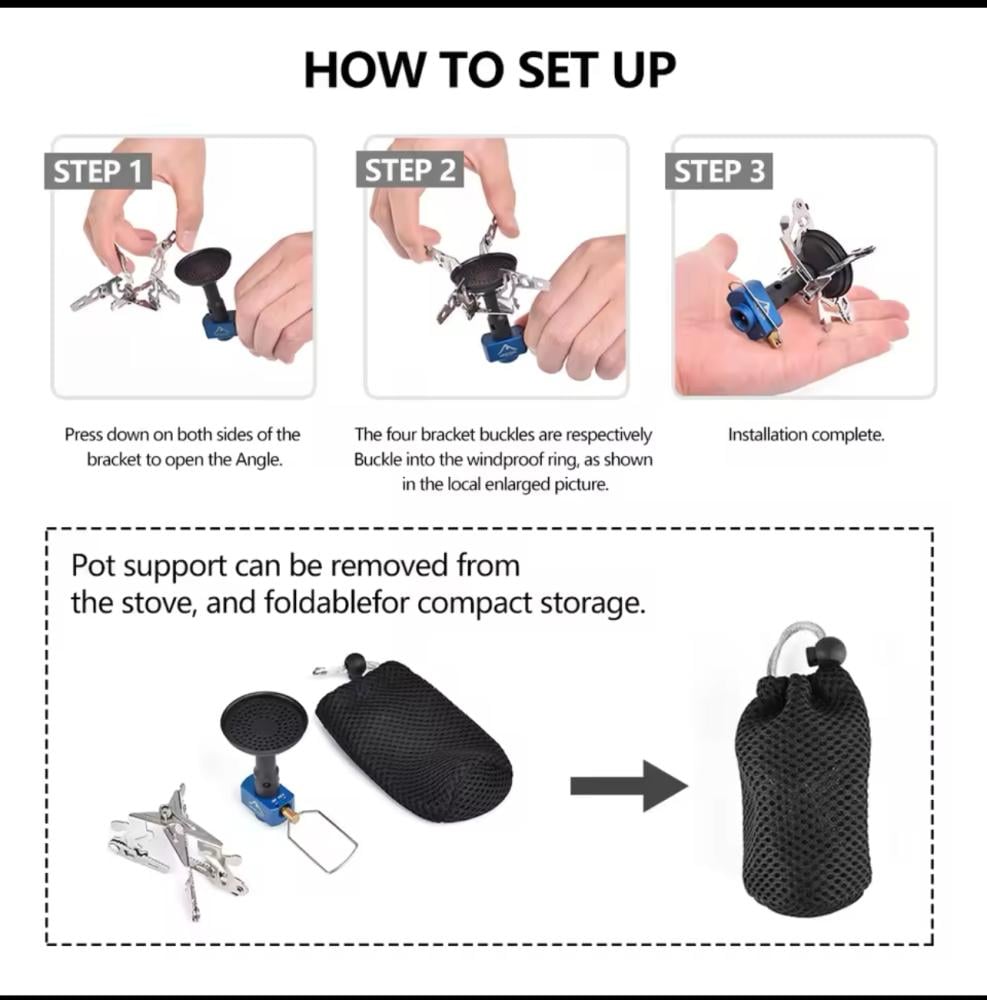 HOW TO SET UP

STEP 1

Press down on both sides of the bracket to open the Angle.

STEP 2

The four bracket buckles are respectively Buckle into the windproof ring, as shown in the local enlarged picture.

STEP 3

Installation complete.

Pot support can be removed from the stove, and foldablefor compact storage.