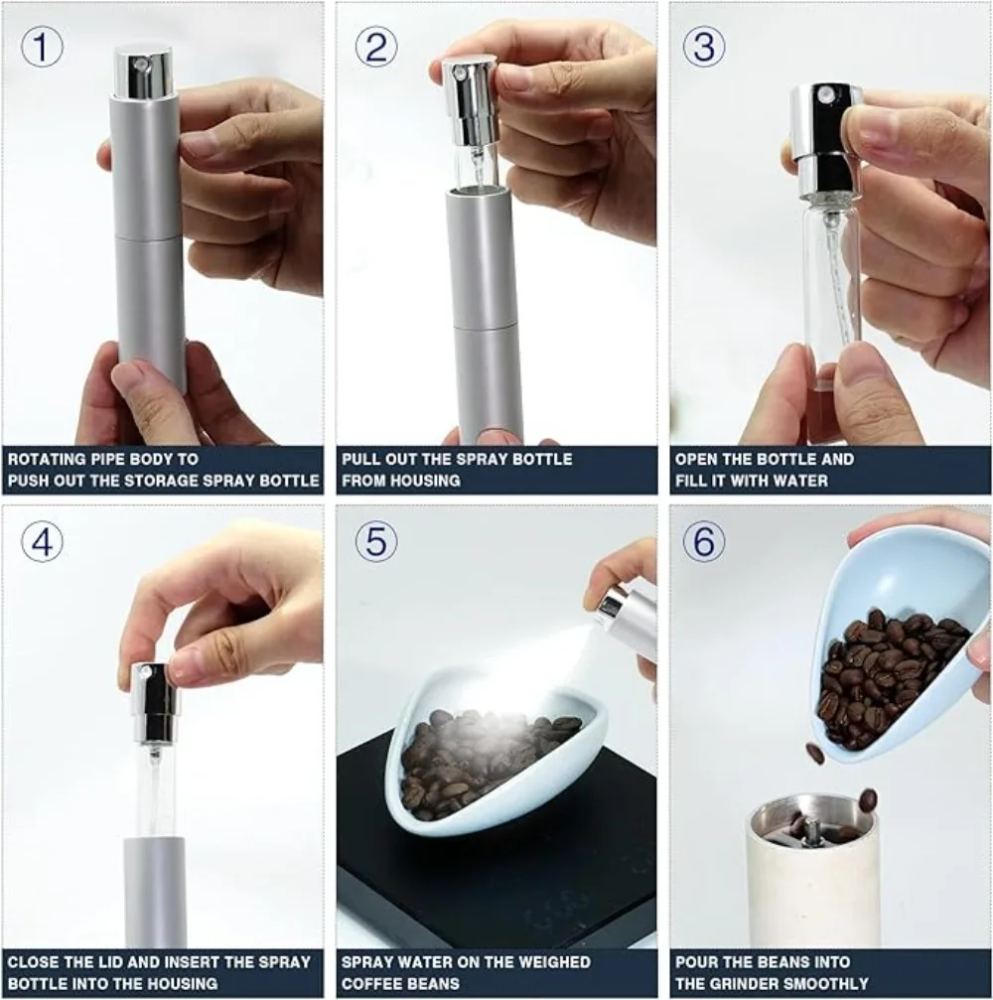 ①
ROTATING PIPE BODY TO PUSH OUT THE STORAGE SPRAY BOTTLE

②
PULL OUT THE SPRAY BOTTLE FROM HOUSING

③
OPEN THE BOTTLE AND FILL IT WITH WATER

④
CLOSE THE LID AND INSERT THE SPRAY BOTTLE INTO THE HOUSING

⑤
SPRAY WATER ON THE WEIGHED COFFEE BEANS

⑥
POUR THE BEANS INTO THE GRINDER SMOOTHLY