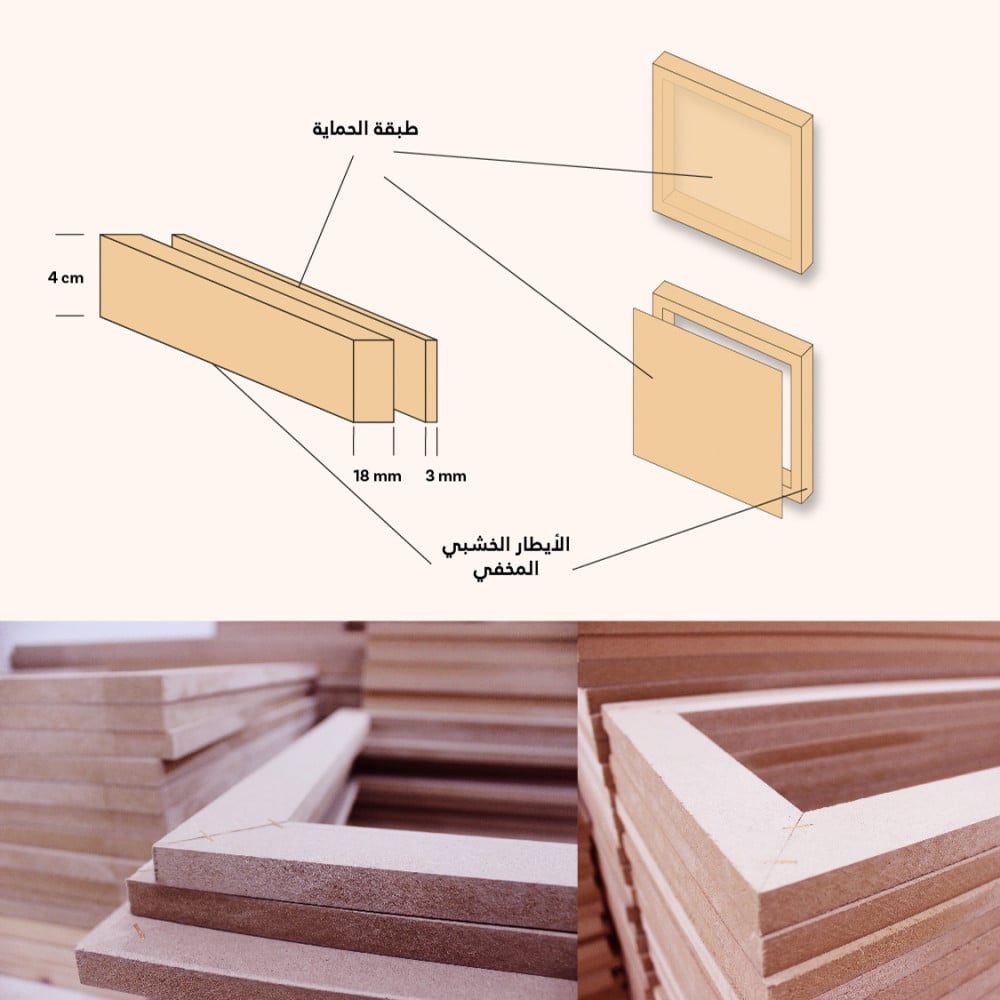 طبقة الحماية

4 cm

18 mm

3 mm

الأيطار الخشبي المخفي