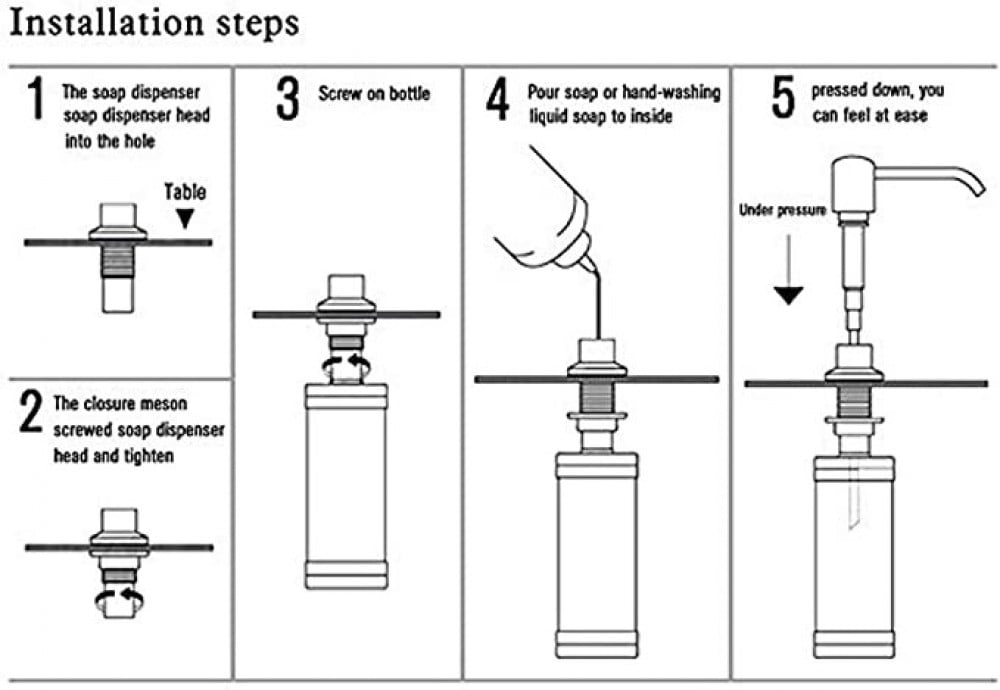 Installation steps

1 The soap dispenser soap dispenser head into the hole

Table

2 The closure meson screwed soap dispenser head and tighten

3 Screw on bottle

4 Pour soap or hand-washing liquid soap to inside

5 pressed down, you can feel at ease

Under pressure