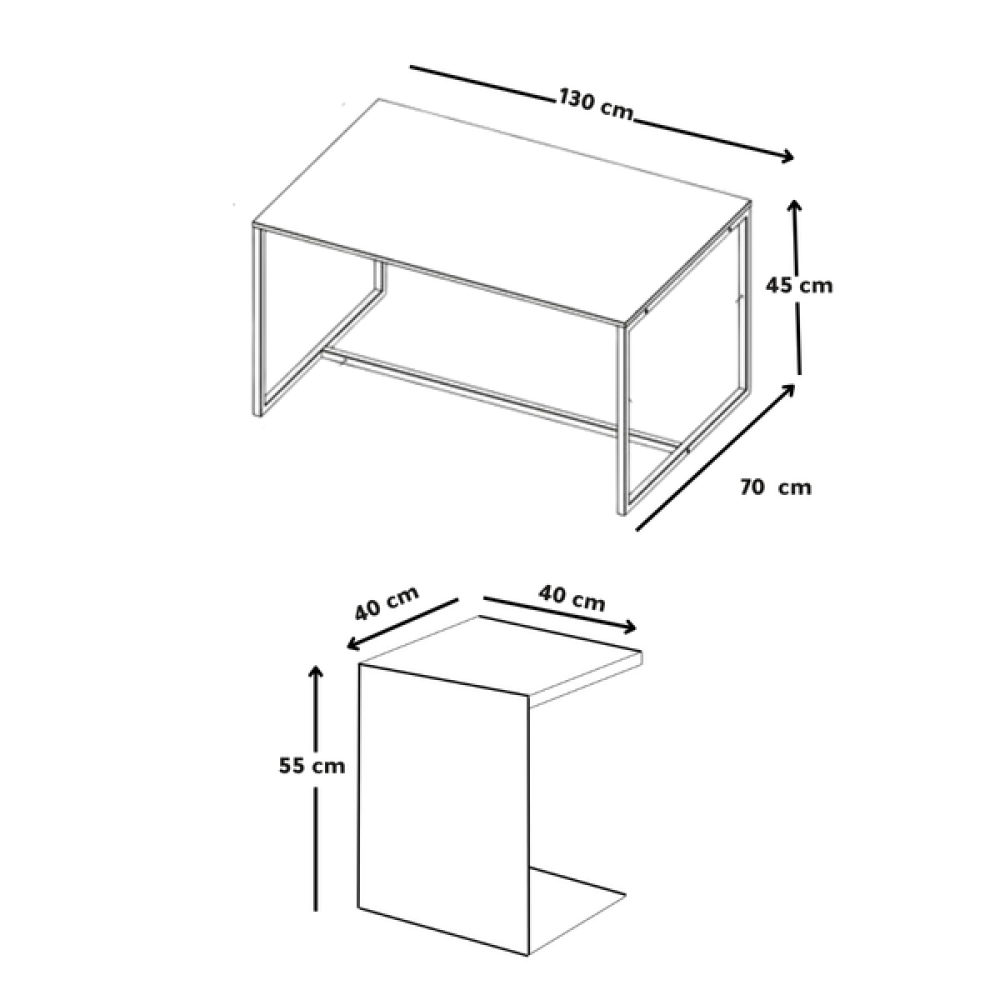 130 cm

45 cm

70 cm

40 cm

40 cm

55 cm