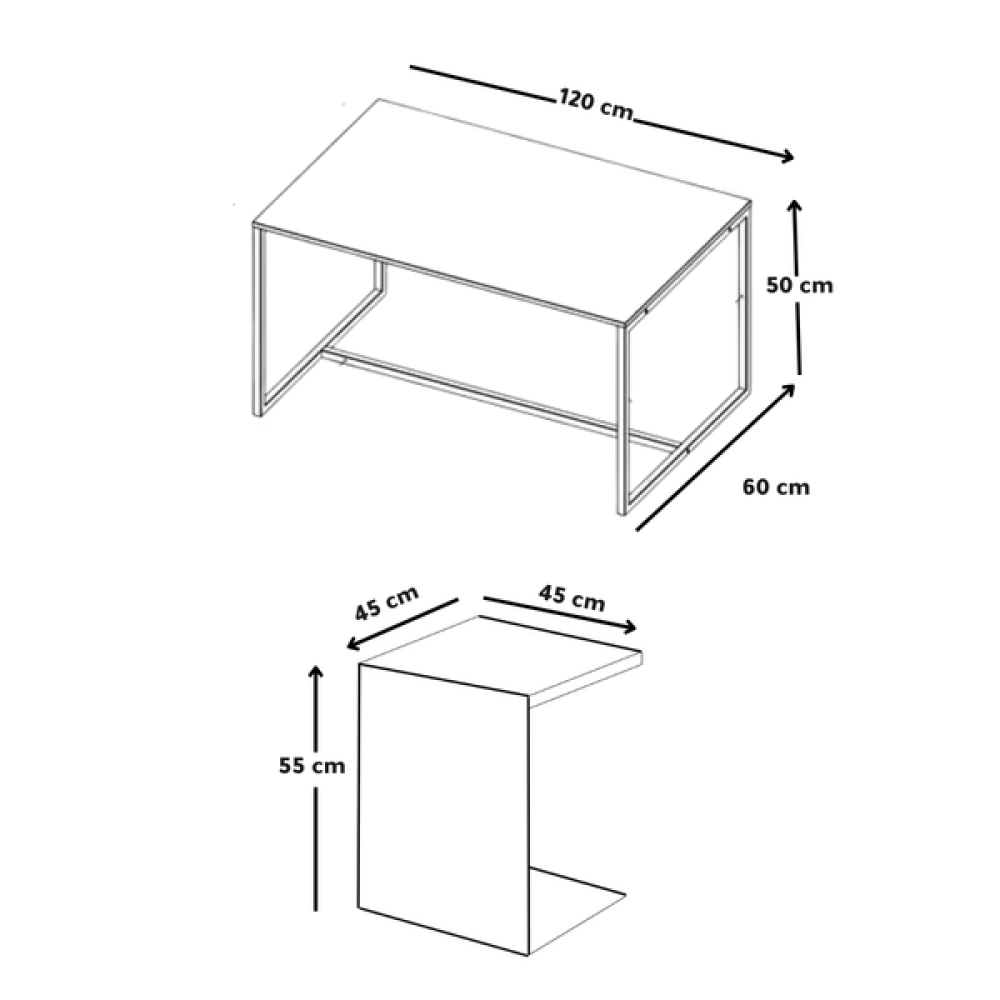 120 cm

50 cm

60 cm

45 cm

45 cm

55 cm