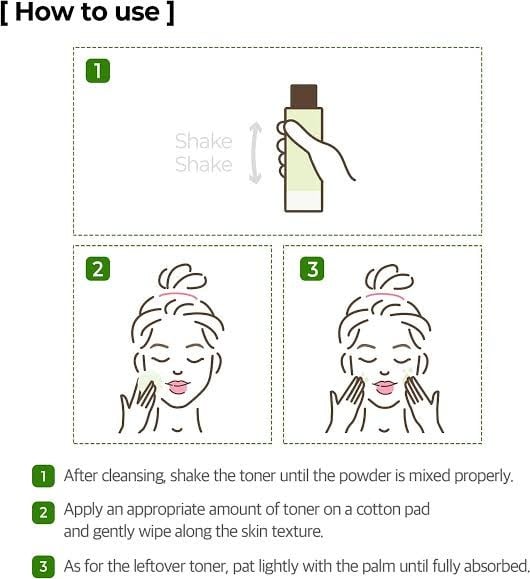 [ How to use ]

1

Shake Shake

2

3

1 After cleansing, shake the toner until the powder is mixed properly.

2 Apply an appropriate amount of toner on a cotton pad and gently wipe along the skin texture.

3 As for the leftover toner, pat lightly with the palm until fully absorbed.