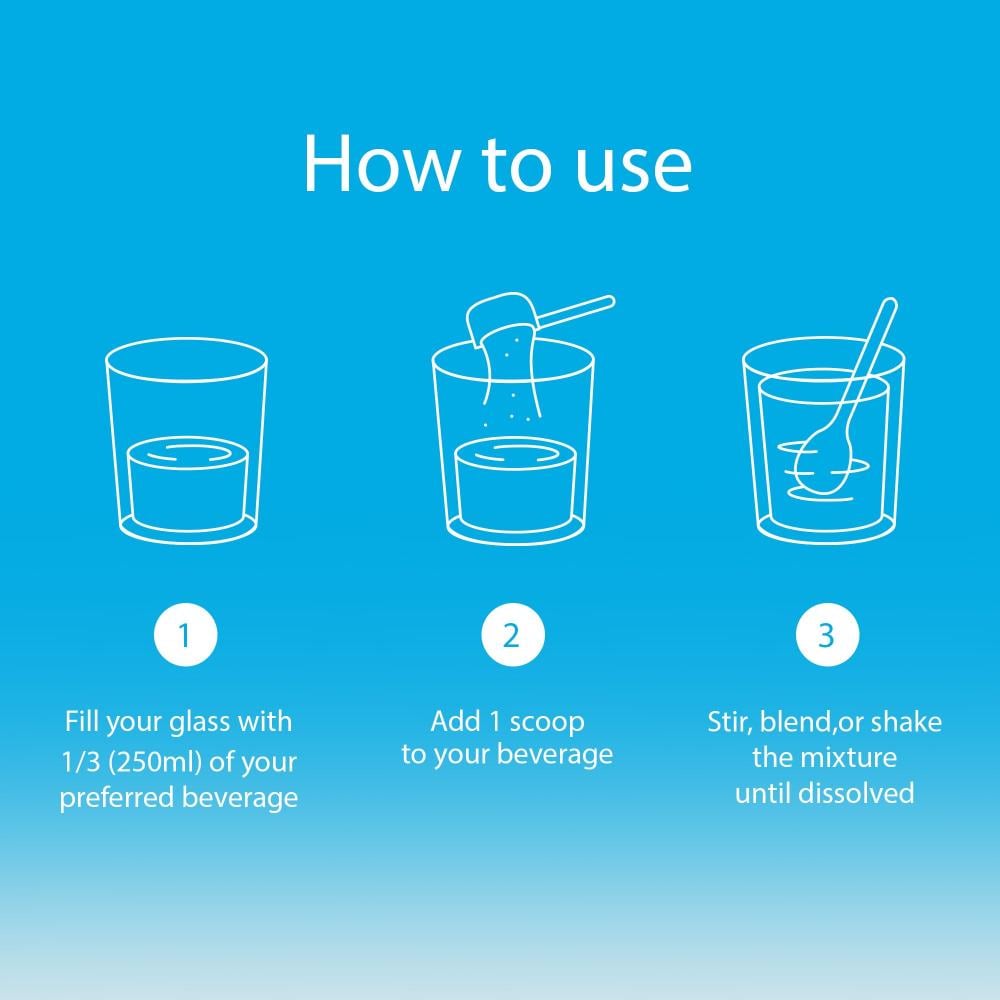 How to use

1

Fill your glass with 1/3 (250ml) of your preferred beverage

2

Add 1 scoop to your beverage

3

Stir, blend,or shake the mixture until dissolved