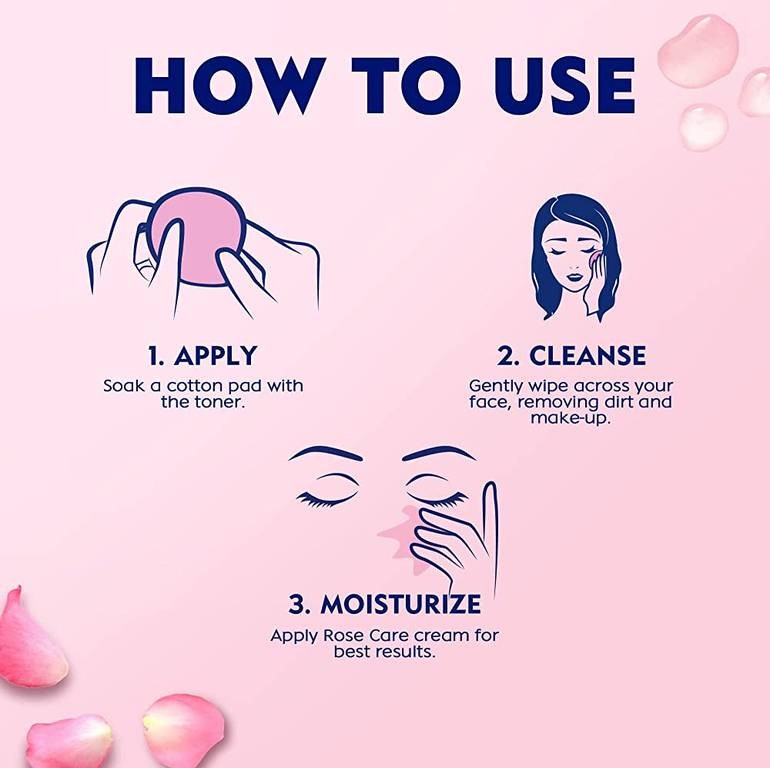 HOW TO USE

1. APPLY
Soak a cotton pad with the toner.

2. CLEANSE
Gently wipe across your face, removing dirt and make-up.

3. MOISTURIZE
Apply Rose Care cream for best results.