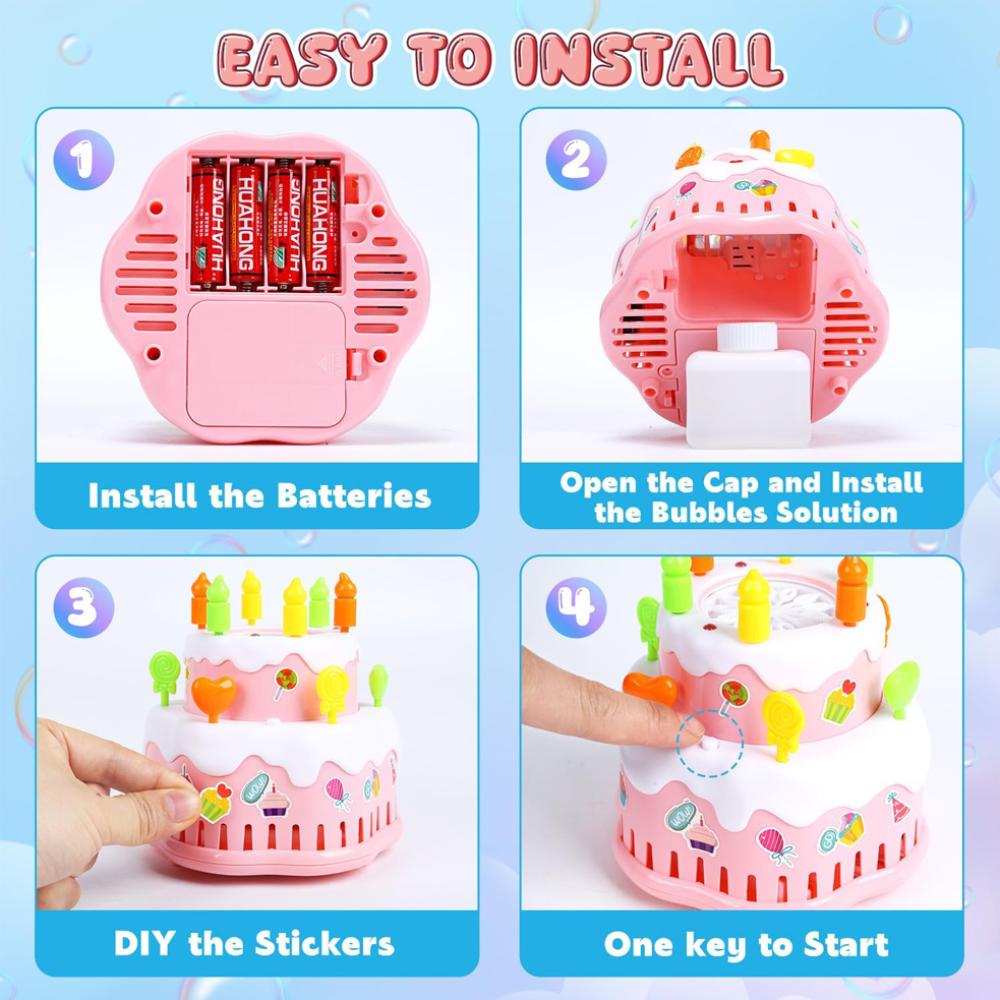 EASY TO INSTALL

1

HUAHONG HUAHONG HUAHONG HUAHONG

Install the Batteries

2

Open the Cap and Install the Bubbles Solution

3

DIY the Stickers

4

One key to Start