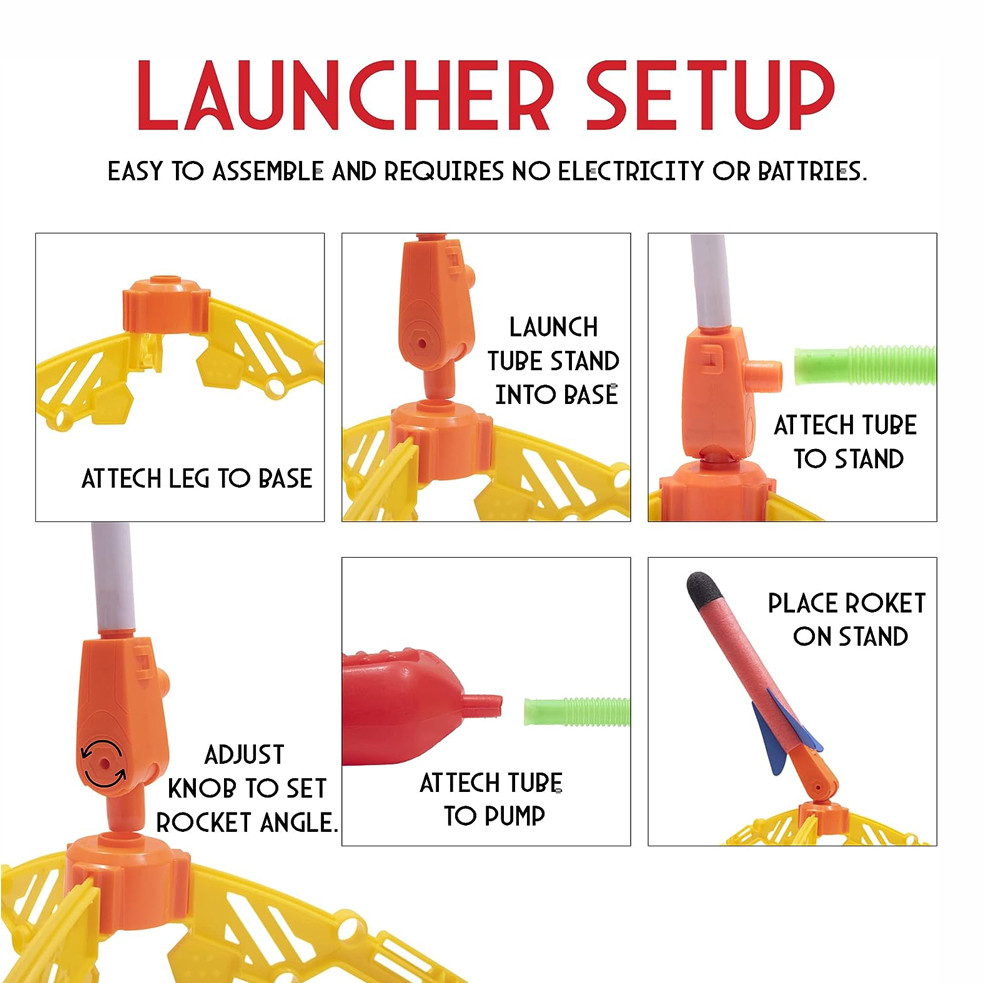 LAUNCHER SETUP

EASY TO ASSEMBLE AND REQUIRES NO ELECTRICITY OR BATTRIES.

ATTECH LEG TO BASE

LAUNCH TUBE STAND INTO BASE

ATTECH TUBE TO STAND

ADJUST KNOB TO SET ROCKET ANGLE.

ATTECH TUBE TO PUMP

PLACE ROKET ON STAND