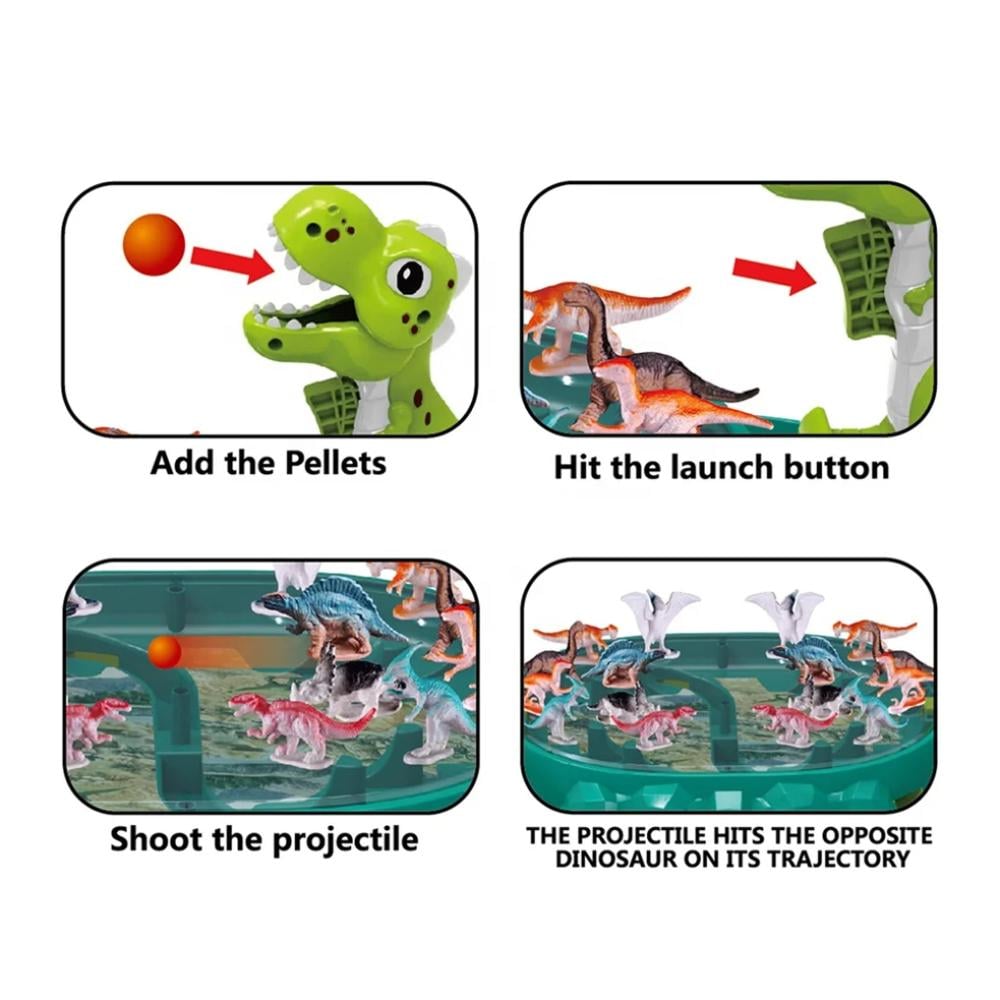 Add the Pellets

Hit the launch button

Shoot the projectile

THE PROJECTILE HITS THE OPPOSITE DINOSAUR ON ITS TRAJECTORY