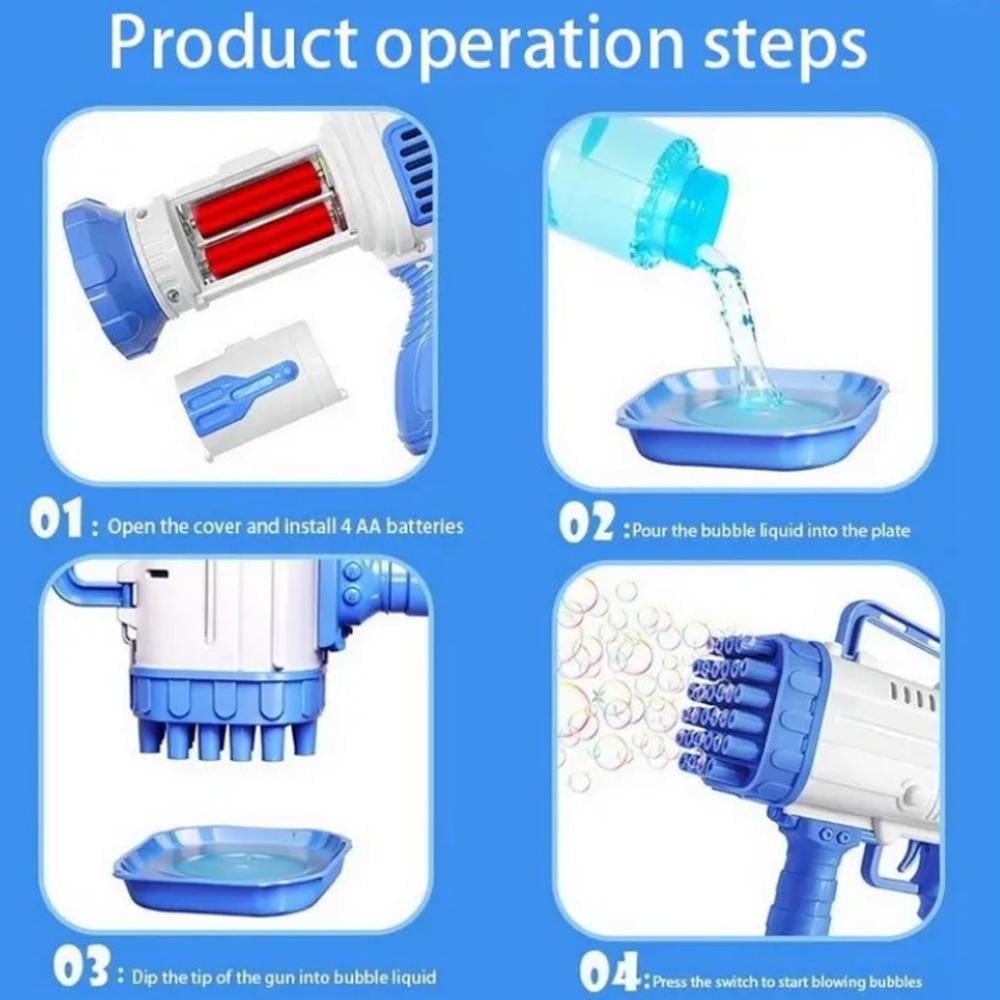 Product operation steps

01 : Open the cover and install 4 AA batteries

02 :Pour the bubble liquid into the plate

03 : Dip the tip of the gun into bubble liquid

04 :Press the switch to start blowing bubbles